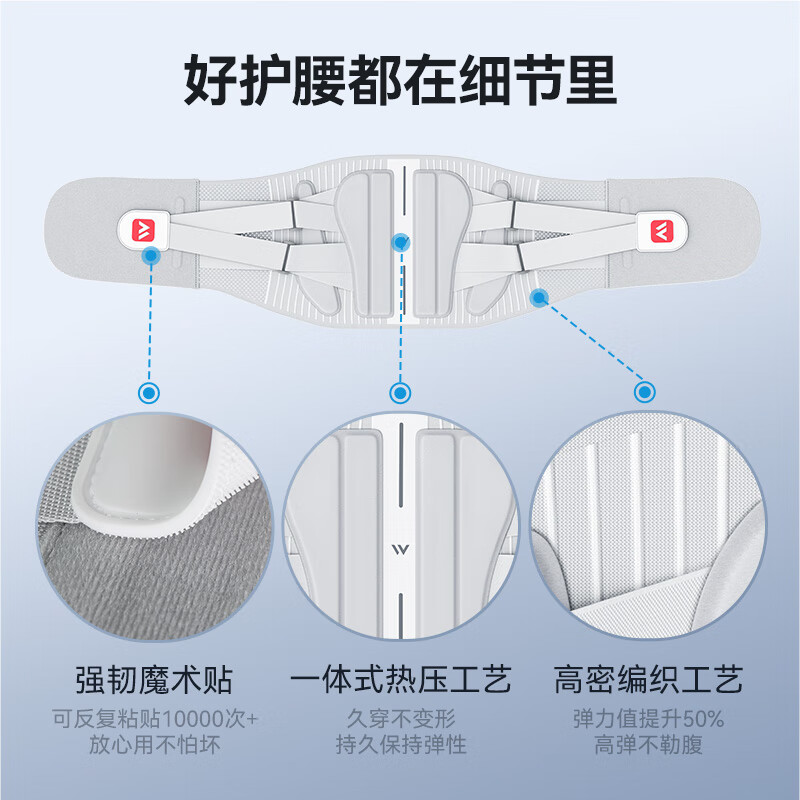 好护腰都在细节里

强韧魔术贴
可反复粘贴10000次+
放心用不怕坏

一体式热压工艺
久穿不变形
持久保持弹性

高密编织工艺
弹力值提升50%
高弹不勒腹