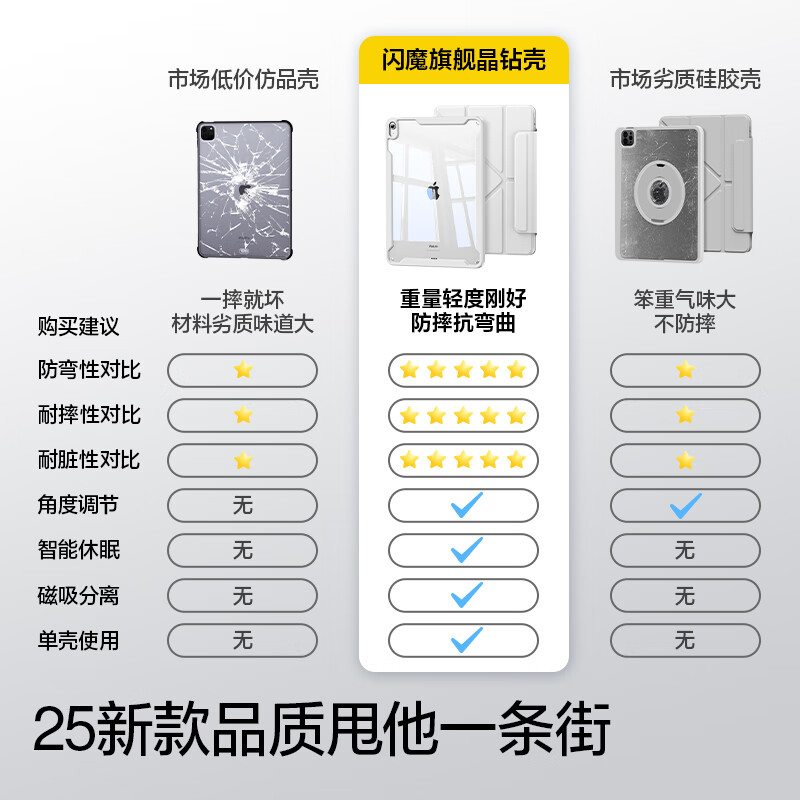 | | 市场低价仿品壳 | 闪魔旗舰晶钻壳 | 市场劣质硅胶壳 |
|---|---|---|---|
| 购买建议 | 一摔就坏 材料劣质味道大 | 重量轻度刚好 防摔抗弯曲 | 笨重气味大 不防摔 |
| 防弯性对比 | ⭐ | ⭐⭐⭐⭐⭐ | ⭐ |
| 耐摔性对比 | ⭐ | ⭐⭐⭐⭐⭐ | ⭐ |
| 耐脏性对比 | ⭐ | ⭐⭐⭐⭐⭐ | ⭐ |
| 角度调节 | 无 | ✓ | ✓ |
| 智能休眠 | 无 | ✓ | 无 |
| 磁吸分离 | 无 | ✓ | 无 |
| 单壳使用 | 无 | ✓ | 无 |

25新款品质甩他一条街