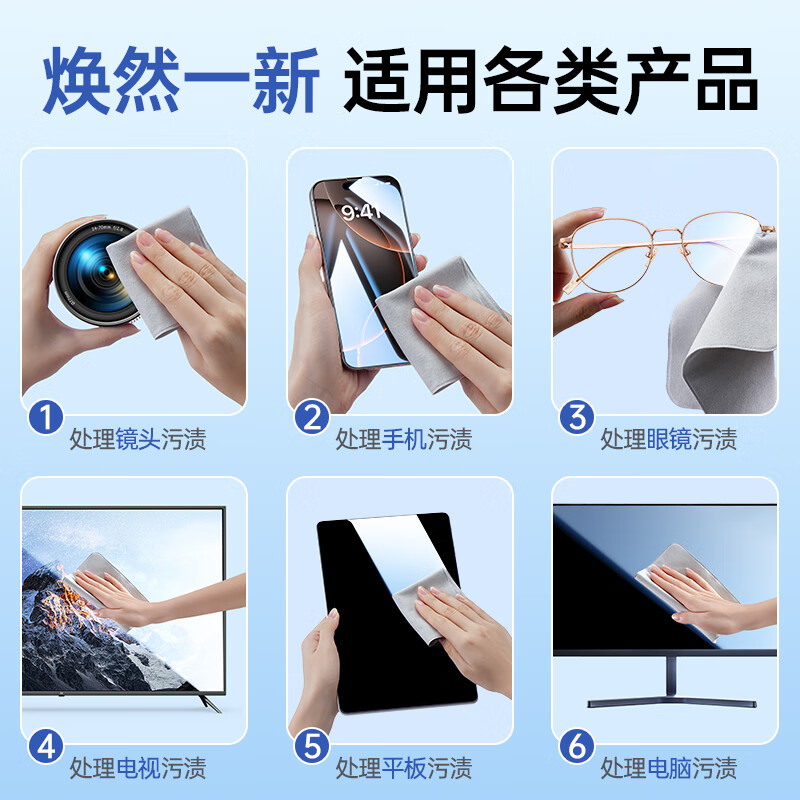 焕然一新 适用各类产品

9:41

1 处理镜头污渍

2 处理手机污渍

3 处理眼镜污渍

4 处理电视污渍

5 处理平板污渍

6 处理电脑污渍