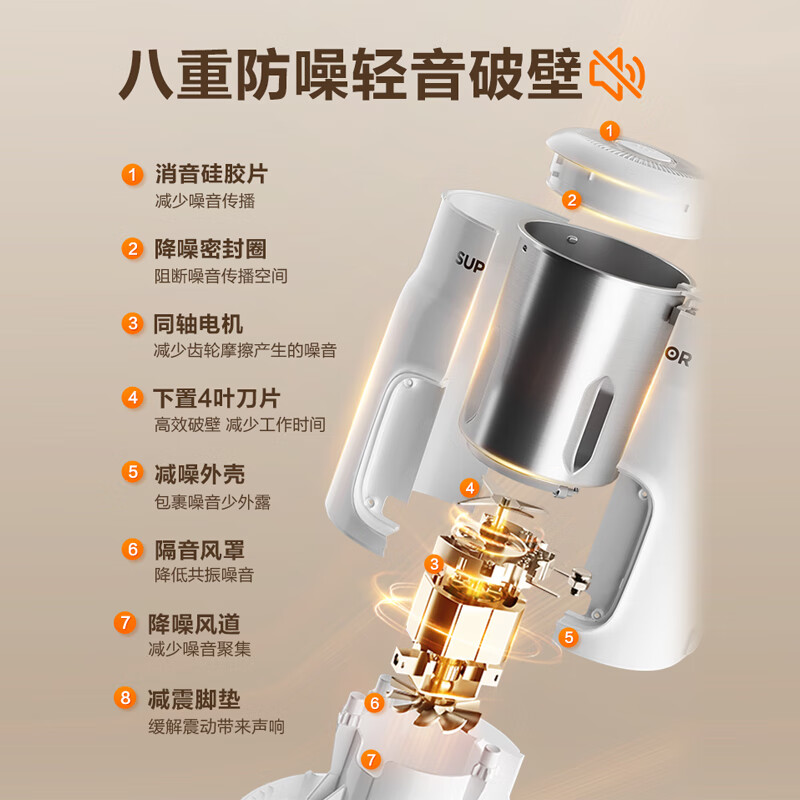 八重防噪轻音破壁

1 消音硅胶片
减少噪音传播

2 降噪密封圈
阻断噪音传播空间

3 同轴电机
减少齿轮摩擦产生的噪音

4 下置4叶刀片
高效破壁 减少工作时间

5 减噪外壳
包裹噪音少外露

6 隔音风罩
降低共振噪音

7 降噪风道
减少噪音聚集

8 减震脚垫
缓解震动带来声响

1
2
SUP
OR
4
3
5
6
7