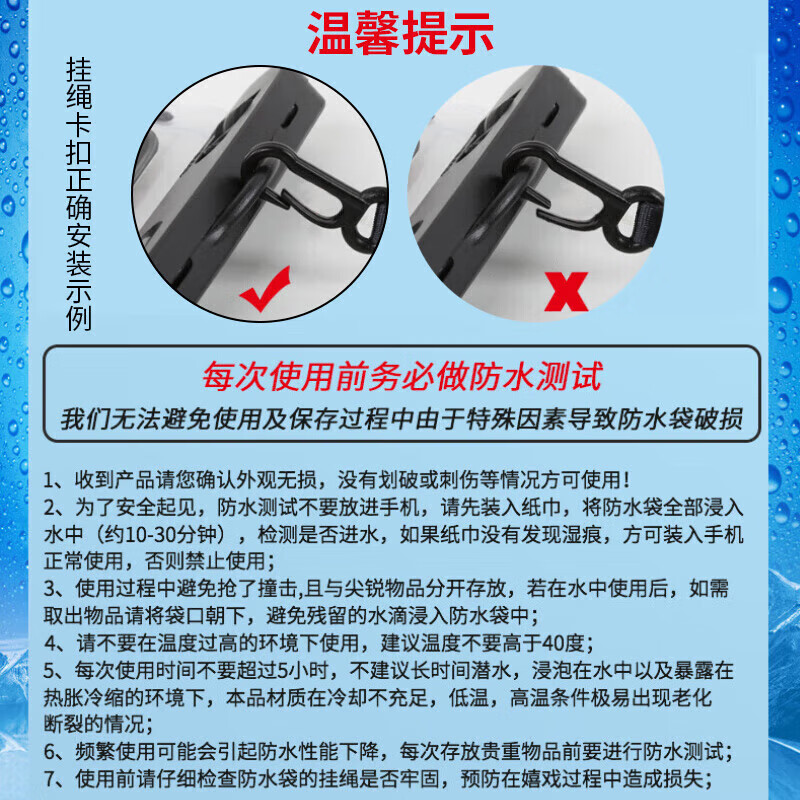 温馨提示

挂绳卡扣正确安装示例

每次使用前务必做防水测试

我们无法避免使用及保存过程中由于特殊因素导致防水袋破损

1、收到产品请您确认外观无损，没有划破或刺伤等情况方可使用！

2、为了安全起见，防水测试不要放进手机，请先装入纸巾，将防水袋全部浸入水中（约10-30分钟），检测是否进水，如果纸巾没有发现湿痕，方可装入手机正常使用，否则禁止使用；

3、使用过程中避免抢了撞击,且与尖锐物品分开存放，若在水中使用后，如需取出物品请将袋口朝下，避免残留的水滴浸入防水袋中；

4、请不要在温度过高的环境下使用，建议温度不要高于40度；

5、每次使用时间不要超过5小时，不建议长时间潜水，浸泡在水中以及暴露在热胀冷缩的环境下，本品材质在冷却不充足，低温，高温条件极易出现老化断裂的情况；

6、频繁使用可能会引起防水性能下降，每次存放贵重物品前要进行防水测试；

7、使用前请仔细检查防水袋的挂绳是否牢固，预防在嬉戏过程中造成损失；