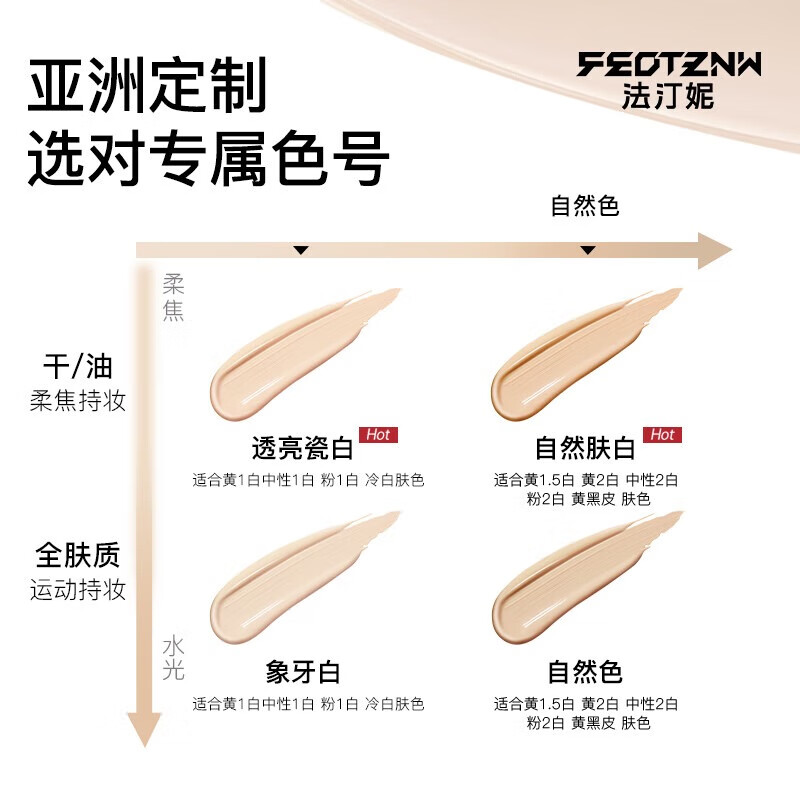 亚洲定制
选对专属色号

FEOTZNW
法汀妮

自然色

柔焦

干/油
柔焦持妆

透亮瓷白 Hot
适合黄1白中性1白 粉1白 冷白肤色

自然肤白 Hot
适合黄1.5白 黄2白 中性2白 粉2白 黄黑皮 肤色

全肤质
运动持妆

水光

象牙白
适合黄1白中性1白 粉1白 冷白肤色

自然色
适合黄1.5白 黄2白 中性2白 粉2白 黄黑皮 肤色