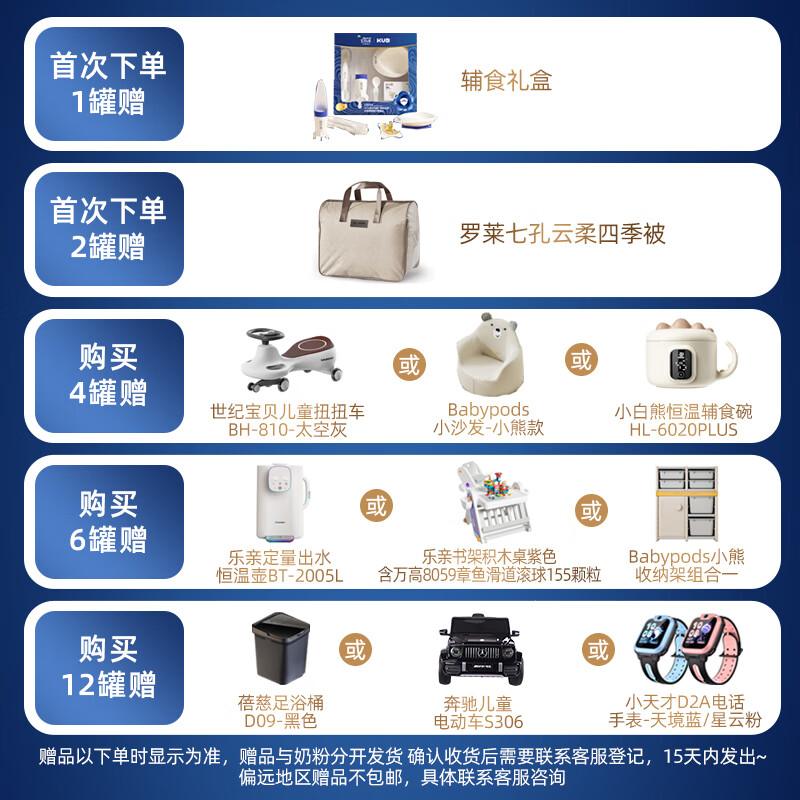 首次下单
1罐赠

KUB

辅食礼盒

首次下单
2罐赠

罗莱七孔云柔四季被

购买
4罐赠

世纪宝贝儿童扭扭车
BH-810-太空灰

或

Babypods
小沙发-小熊款

或

小白熊恒温辅食碗
HL-6020PLUS

购买
6罐赠

乐亲定量出水
恒温壶BT-2005L

或

乐亲书架积木桌紫色
含万高8059章鱼滑道滚球155颗粒

或

Babypods小熊
收纳架组合一

购买
12罐赠

蓓慈足浴桶
D09-黑色

或

奔驰儿童
电动车S306

或

小天才D2A电话
手表-天境蓝/星云粉

赠品以下单时显示为准，赠品与奶粉分开发货 确认收货后需要联系客服登记，15天内发出~
偏远地区赠品不包邮，具体联系客服咨询