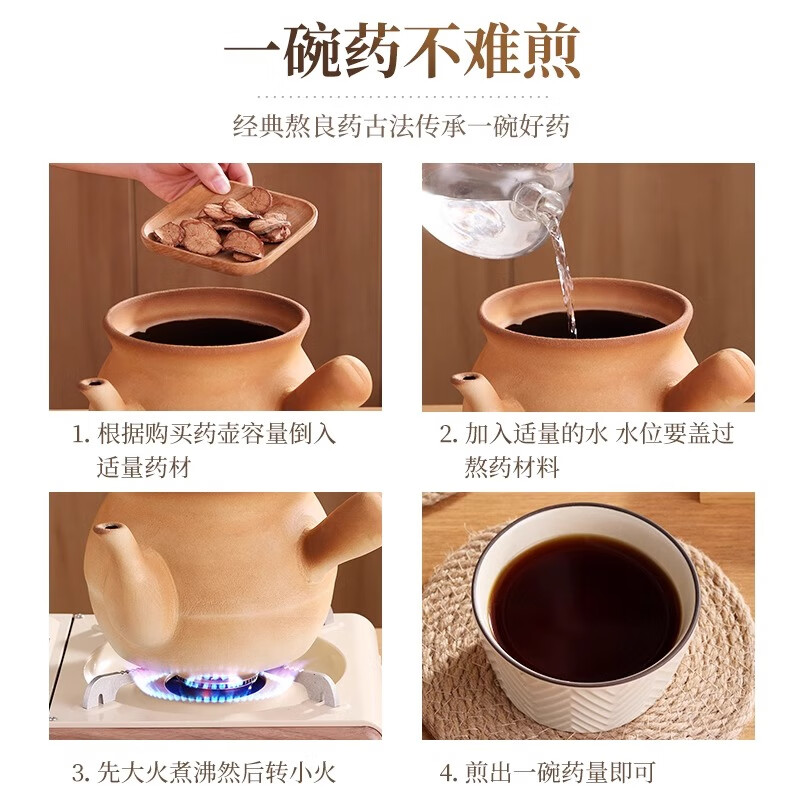 一碗药不难煎

经典熬良药古法传承一碗好药

1. 根据购买药壶容量倒入适量药材

2. 加入适量的水 水位要盖过熬药材料

3. 先大火煮沸然后转小火

4. 煎出一碗药量即可