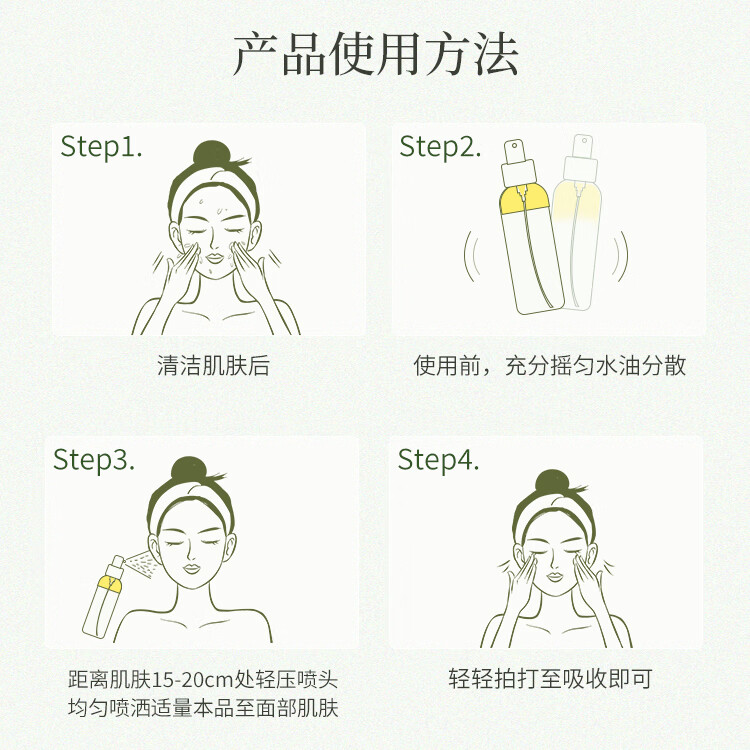 产品使用方法

Step1.

清洁肌肤后

Step2.

使用前，充分摇匀水油分散

Step3.

距离肌肤15-20cm处轻压喷头
均匀喷洒适量本品至面部肌肤

Step4.

轻轻拍打至吸收即可