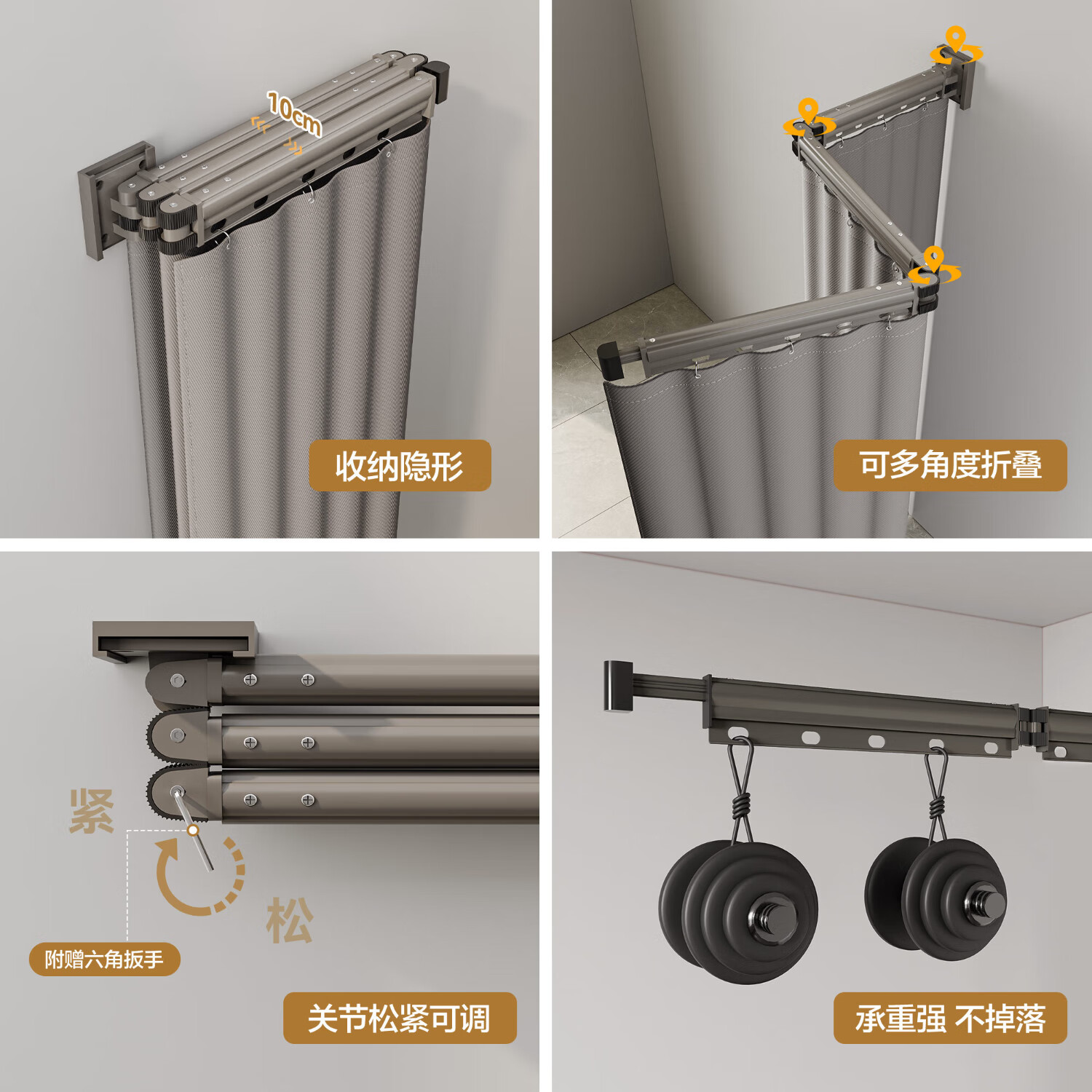 10cm

收纳隐形

可多角度折叠

紧

松

附赠六角扳手

关节松紧可调

承重强 不掉落