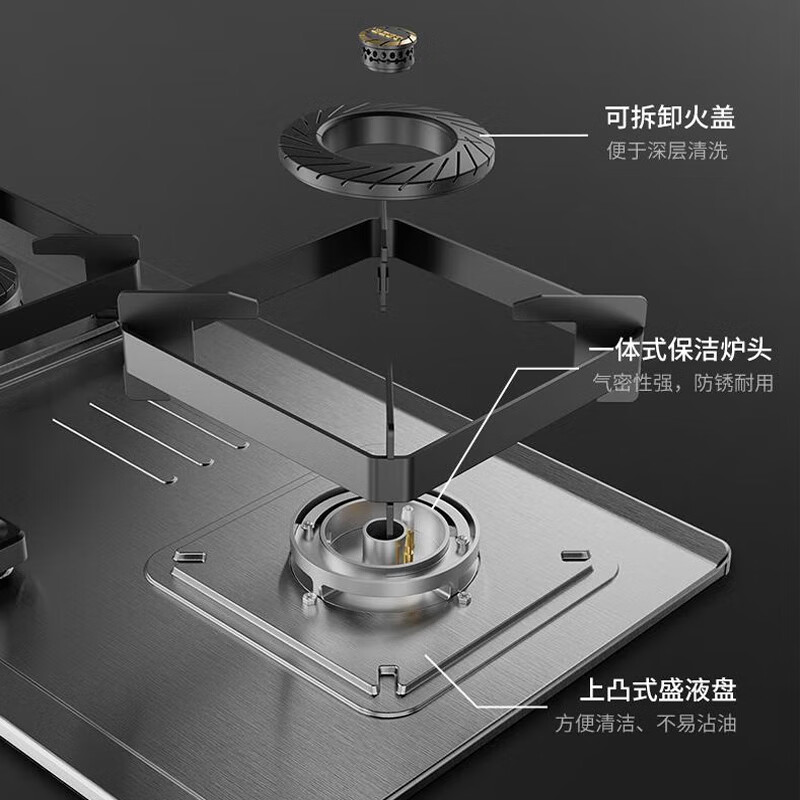 可拆卸火盖
便于深层清洗

一体式保洁炉头
气密性强，防锈耐用

上凸式盛液盘
方便清洁、不易沾油