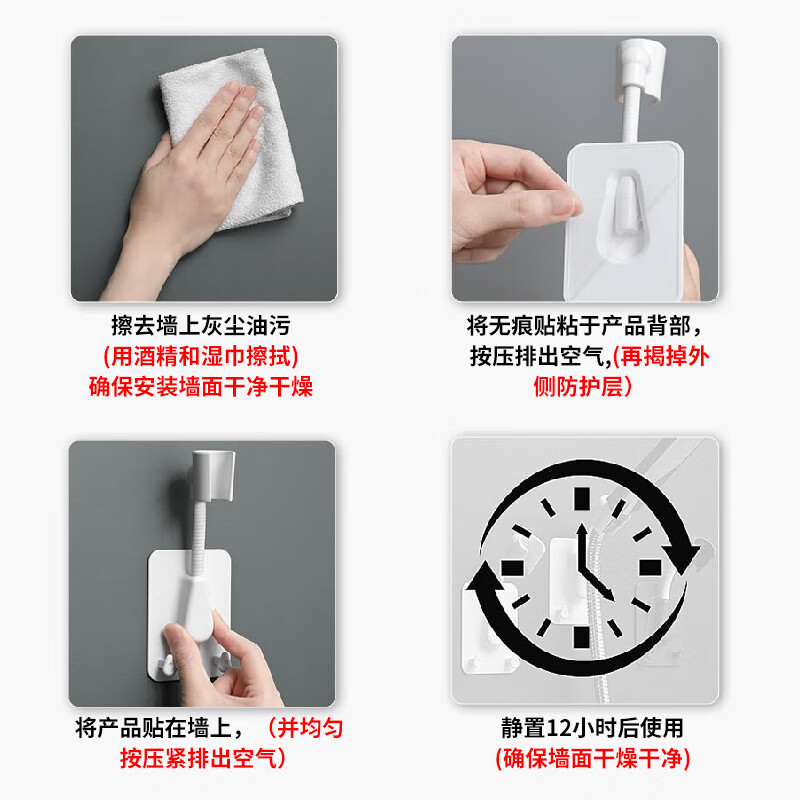 擦去墙上灰尘油污
(用酒精和湿巾擦拭)
确保安装墙面干净干燥

将无痕贴粘于产品背部，按压排出空气,(再揭掉外侧防护层)

将产品贴在墙上，（并均匀按压紧排出空气）

静置12小时后使用
(确保墙面干燥干净)