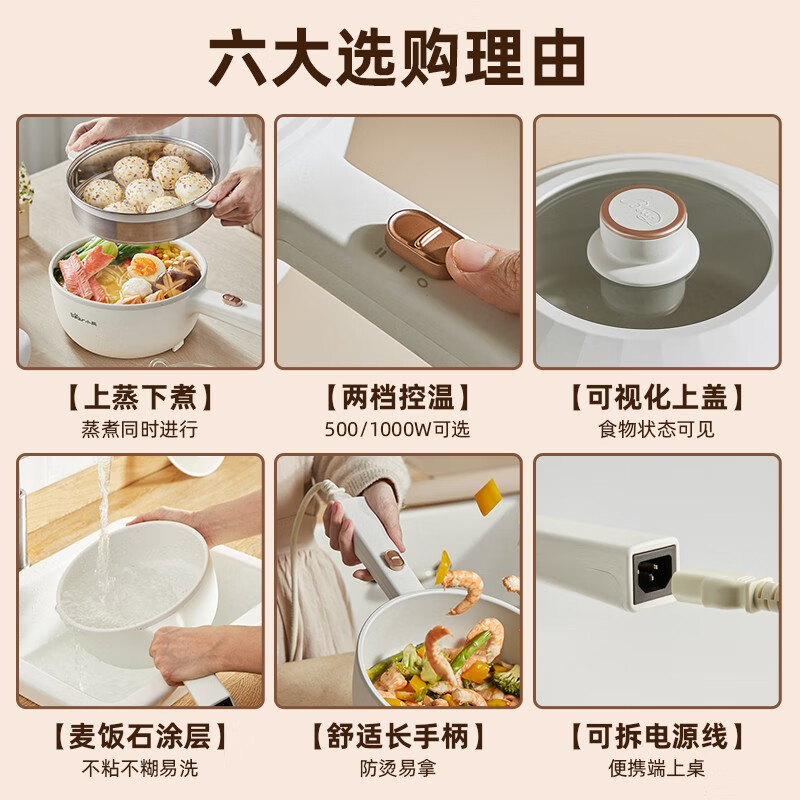 六大选购理由

【上蒸下煮】
蒸煮同时进行

【两档控温】
500/1000W可选

【可视化上盖】
食物状态可见

【麦饭石涂层】
不粘不糊易洗

【舒适长手柄】
防烫易拿

【可拆电源线】
便携端上桌