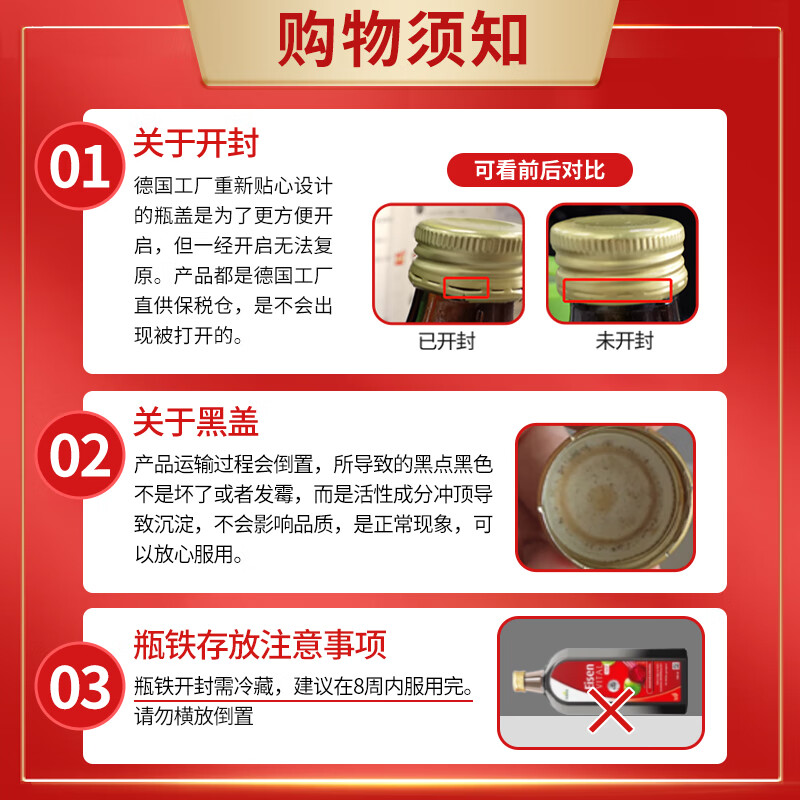 购物须知

01
关于开封
德国工厂重新贴心设计的瓶盖是为了更方便开启，但一经开启无法复原。产品都是德国工厂直供保税仓，是不会出现被打开的。

可看前后对比
已开封
未开封

02
关于黑盖
产品运输过程会倒置，所导致的黑点黑色不是坏了或者发霉，而是活性成分冲顶导致沉淀，不会影响品质，是正常现象，可以放心服用。

03
瓶铁存放注意事项
瓶铁开封需冷藏，建议在8周内服用完。
请勿横放倒置

Eisen VITAL