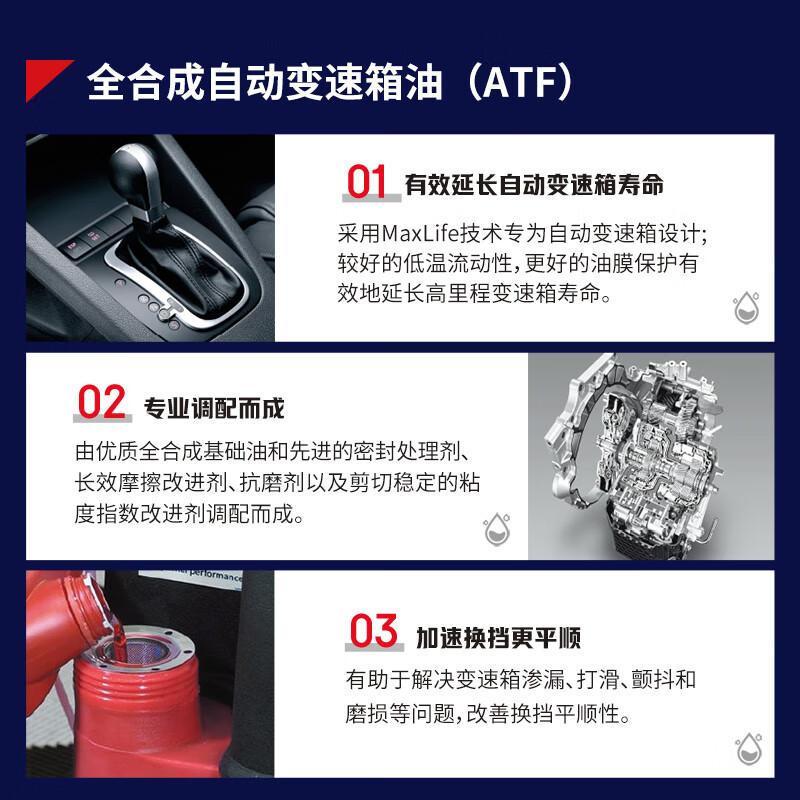 全合成自动变速箱油（ATF）

01 有效延长自动变速箱寿命

采用MaxLife技术专为自动变速箱设计；较好的低温流动性，更好的油膜保护有效地延长高里程变速箱寿命。

02 专业调配而成

由优质全合成基础油和先进的密封处理剂、长效摩擦改进剂、抗磨剂以及剪切稳定的粘度指数改进剂调配而成。

performance

03 加速换挡更平顺

有助于解决变速箱渗漏、打滑、颤抖和磨损等问题，改善换挡平顺性。