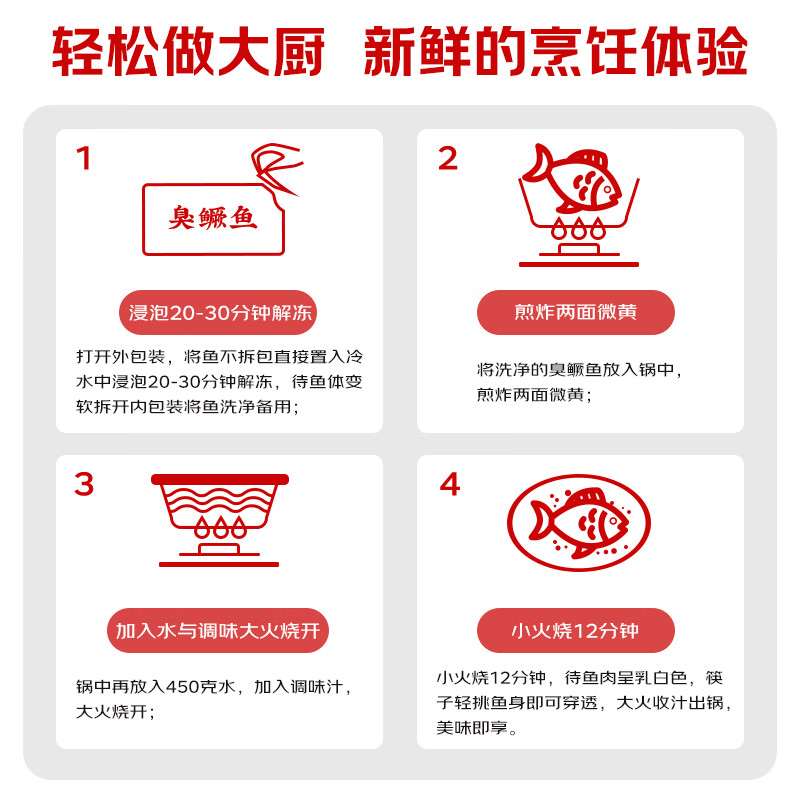 轻松做大厨 新鲜的烹饪体验

1

臭鳜鱼

浸泡20-30分钟解冻

打开外包装，将鱼不拆包直接置入冷水中浸泡20-30分钟解冻，待鱼体变软拆开内包装将鱼洗净备用；

2

煎炸两面微黄

将洗净的臭鳜鱼放入锅中，煎炸两面微黄；

3

加入水与调味大火烧开

锅中再放入450克水，加入调味汁，大火烧开；

4

小火烧12分钟

小火烧12分钟，待鱼肉呈乳白色，筷子轻挑鱼身即可穿透，大火收汁出锅，美味即享。