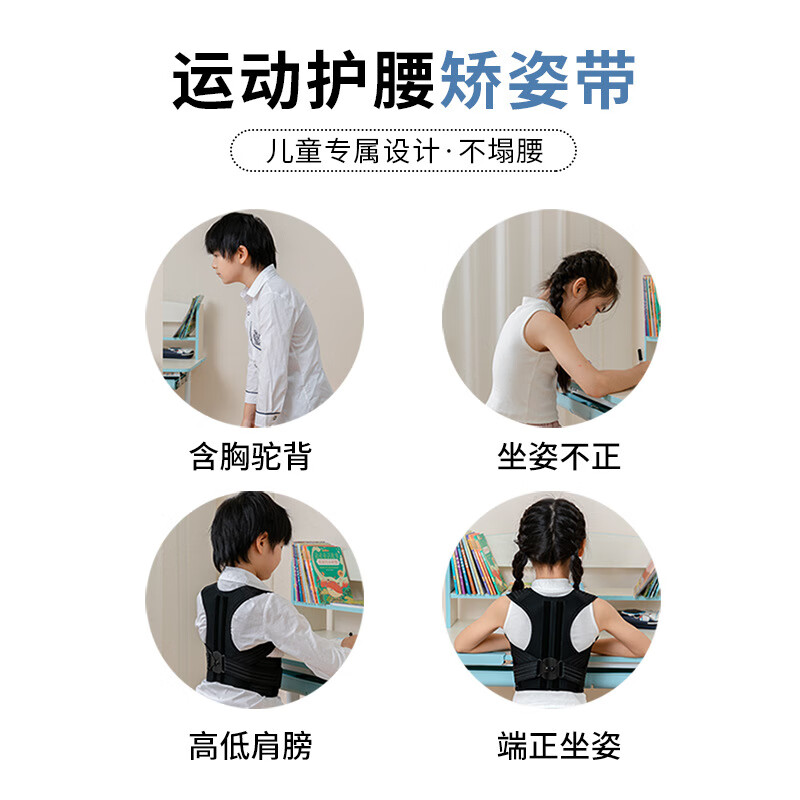 运动护腰矫姿带

儿童专属设计·不塌腰

含胸驼背

坐姿不正

高低肩膀

端正坐姿