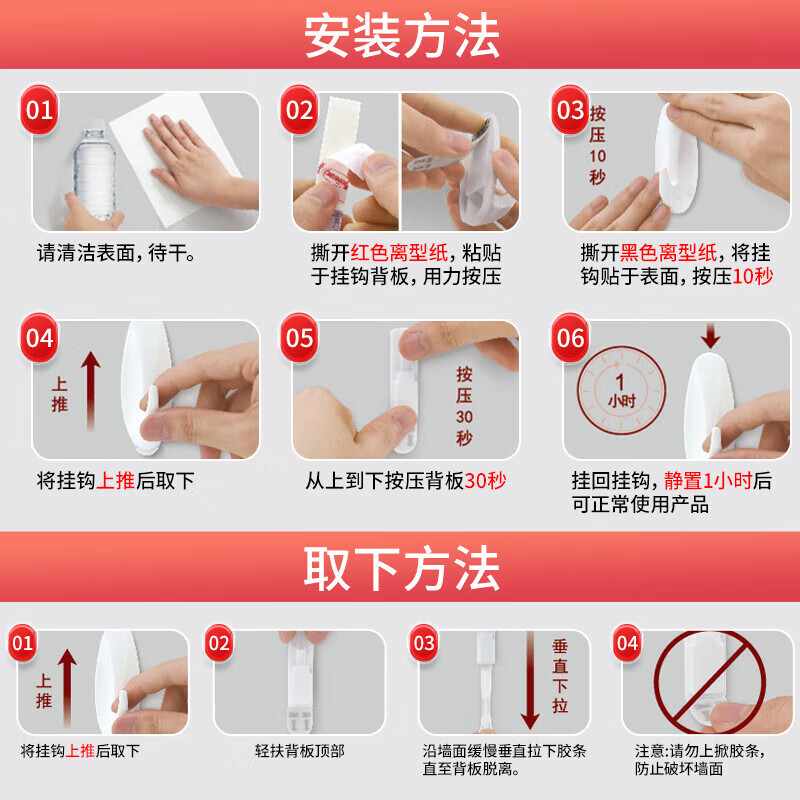 安装方法

01
请清洁表面，待干。

02
撕开红色离型纸，粘贴于挂钩背板，用力按压

03
按压10秒
撕开黑色离型纸，将挂钩贴于表面，按压10秒

04
上推
将挂钩上推后取下

05
按压30秒
从上到下按压背板30秒

06
1小时
挂回挂钩，静置1小时后可正常使用产品

取下方法

01
上推
将挂钩上推后取下

02
轻扶背板顶部

03
垂直下拉
沿墙面缓慢垂直拉下胶条直至背板脱离。

04
注意:请勿上掀胶条，防止破坏墙面