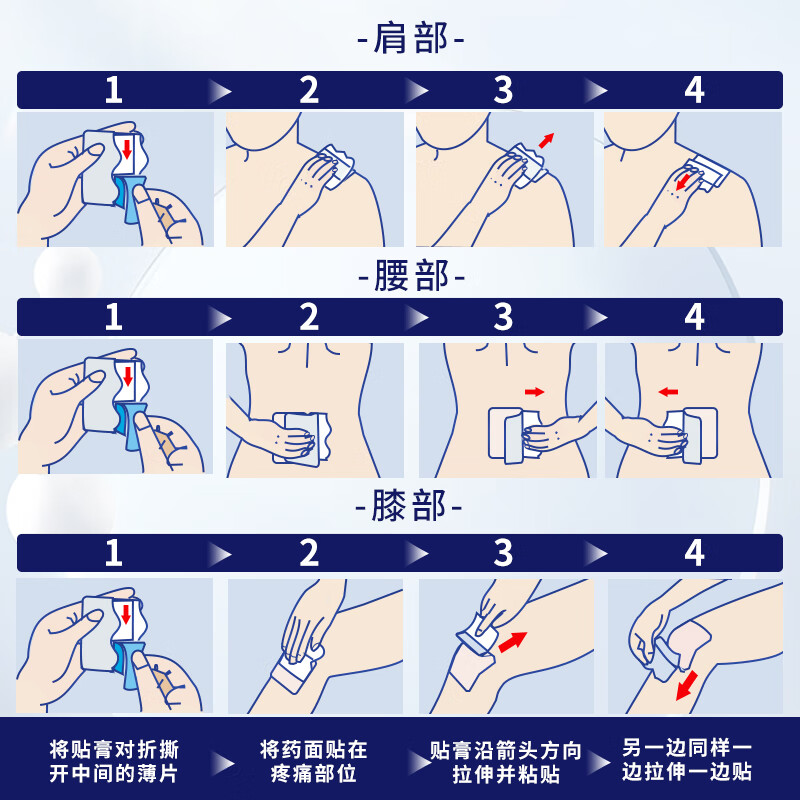 -肩部-

1 2 3 4

-腰部-

1 2 3 4

-膝部-

1 2 3 4

将贴膏对折撕开中间的薄片

将药面贴在疼痛部位

贴膏沿箭头方向拉伸并粘贴

另一边同样一边拉伸一边贴