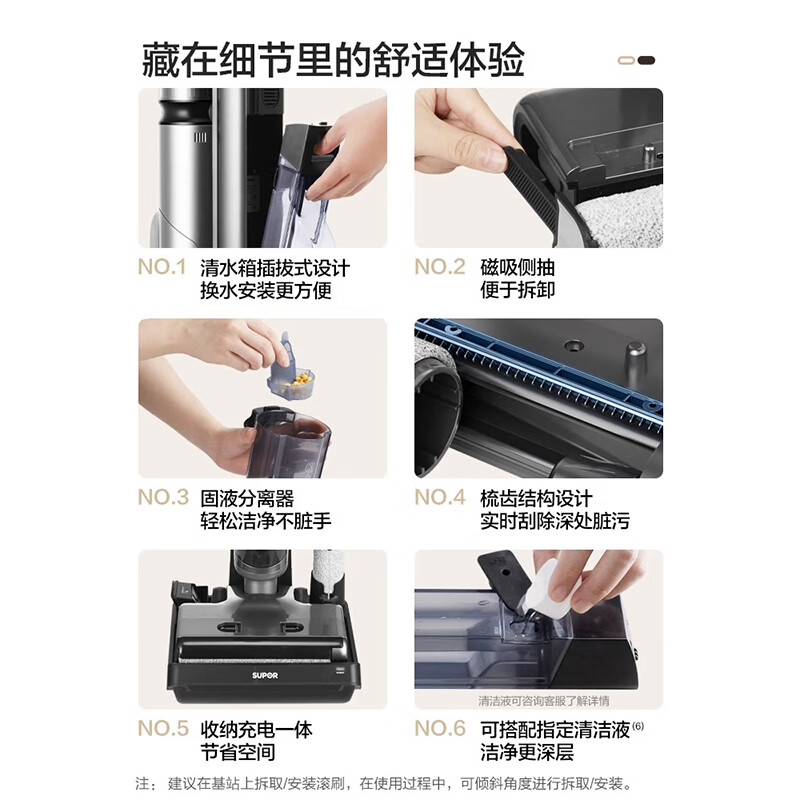 藏在细节里的舒适体验

NO.1 清水箱插拔式设计
换水安装更方便

NO.2 磁吸侧抽
便于拆卸

NO.3 固液分离器
轻松洁净不脏手

NO.4 梳齿结构设计
实时刮除深处脏污

SUPOR

NO.5 收纳充电一体
节省空间

清洁液可咨询客服了解详情

NO.6 可搭配指定清洁液$^{(6)}$
洁净更深层

注：建议在基站上拆取/安装滚刷，在使用过程中，可倾斜角度进行拆取/安装。