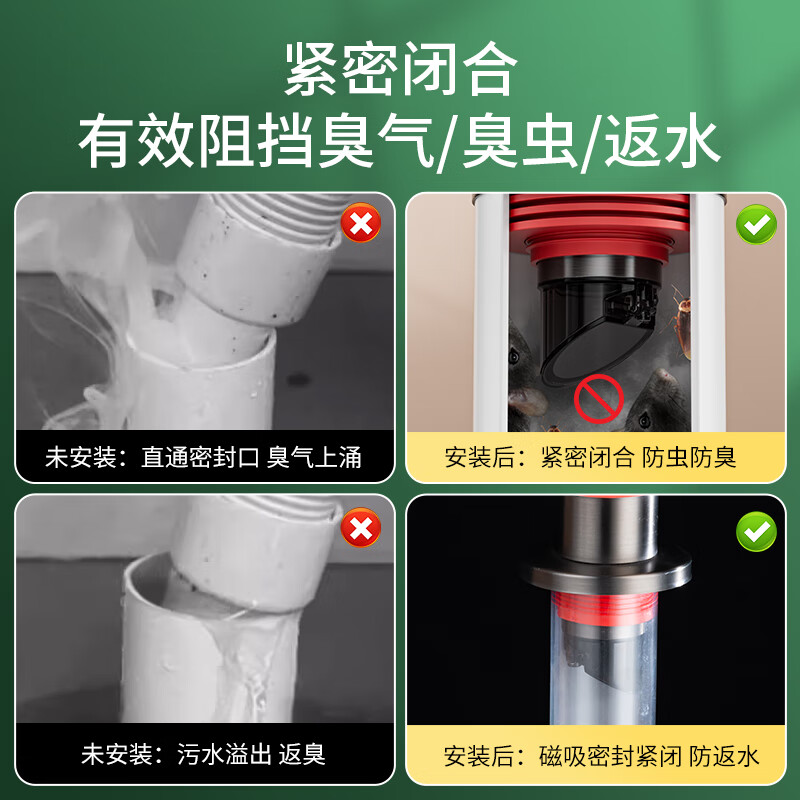 紧密闭合
有效阻挡臭气/臭虫/返水

未安装：直通密封口 臭气上涌

安装后：紧密闭合 防虫防臭

未安装：污水溢出 返臭

安装后：磁吸密封紧闭 防返水