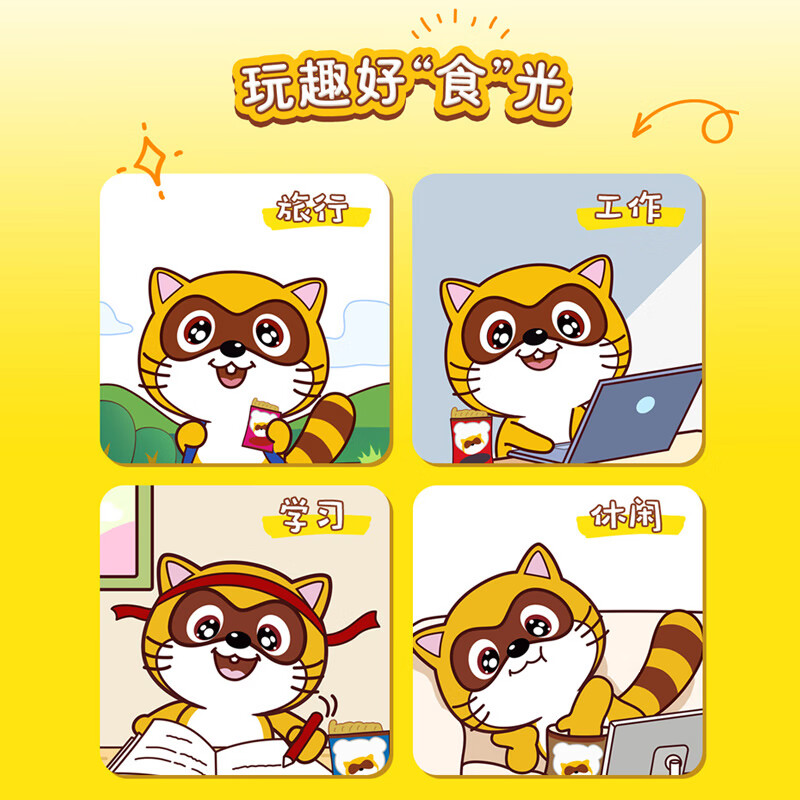 玩趣好“食”光

旅行

工作

学习

休闲