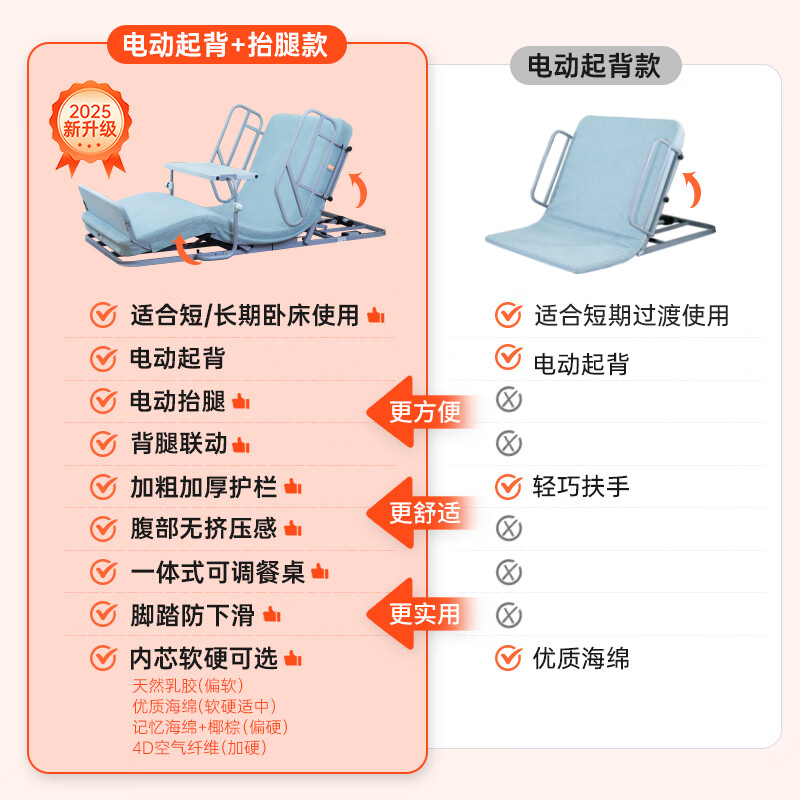 电动起背+抬腿款

2025
新升级

适合短/长期卧床使用
电动起背
电动抬腿
背腿联动
加粗加厚护栏
腹部无挤压感
一体式可调餐桌
脚踏防下滑
内芯软硬可选
天然乳胶(偏软)
优质海绵(软硬适中)
记忆海绵+椰棕(偏硬)
4D空气纤维(加硬)

更方便
更舒适
更实用

电动起背款

适合短期过渡使用
电动起背
轻巧扶手
优质海绵