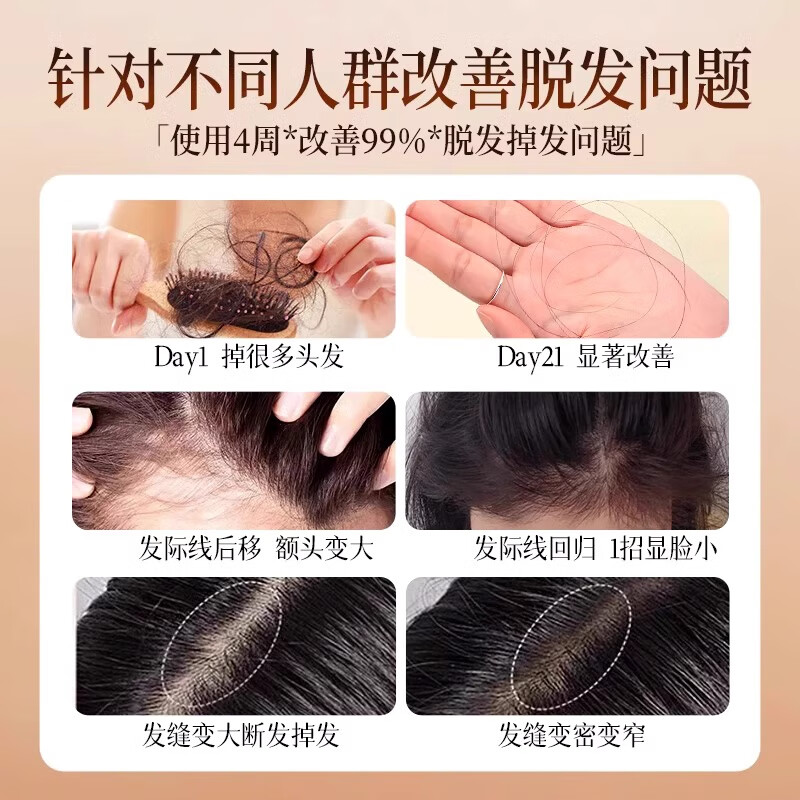 针对不同人群改善脱发问题

「使用4周*改善99%*脱发掉发问题」

Day1 掉很多头发

Day21 显著改善

发际线后移 额头变大

发际线回归 1招显脸小

发缝变大断发掉发

发缝变密变窄