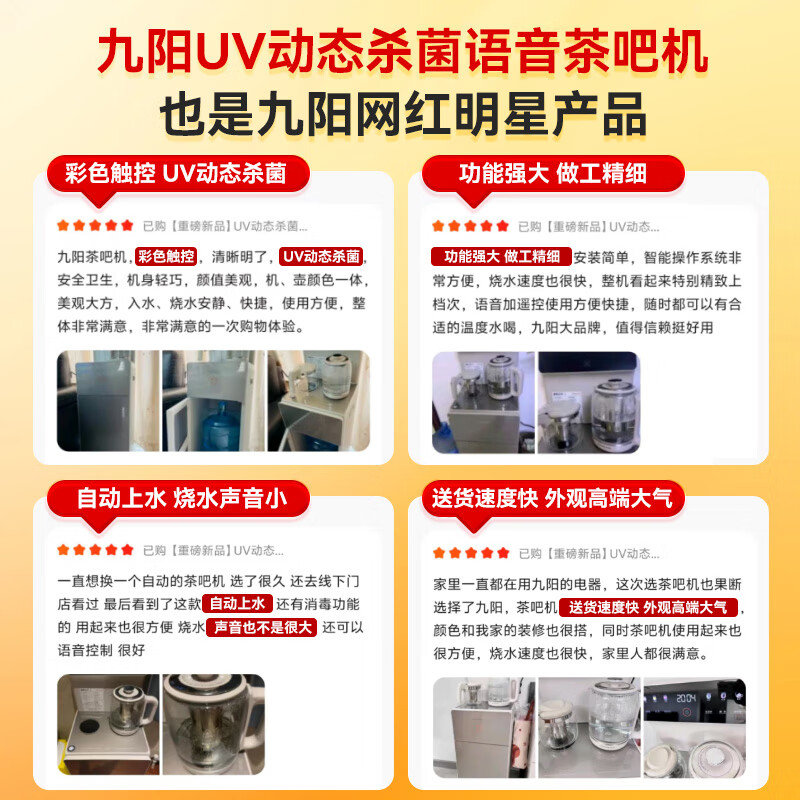 九阳UV动态杀菌语音茶吧机
也是九阳网红明星产品

彩色触控 UV动态杀菌

已购【重磅新品】UV动态杀菌...

九阳茶吧机，彩色触控，清晰明了，UV动态杀菌，安全卫生，机身轻巧，颜值美观，机、壶颜色一体，美观大方，入水、烧水安静、快捷，使用方便，整体非常满意，非常满意的一次购物体验。

功能强大 做工精细

已购【重磅新品】UV动态...

功能强大 做工精细 安装简单，智能操作系统非常方便，烧水速度也很快，整机看起来特别精致上档次，语音加遥控使用方便快捷，随时都可以有合适的温度水喝，九阳大品牌，值得信赖挺好用

自动上水 烧水声音小

已购【重磅新品】UV动态...

一直想换一个自动的茶吧机 选了很久 还去线下门店看过 最后看到了这款 自动上水 还有消毒功能的 用起来也很方便 烧水 声音也不是很大 还可以语音控制 很好

送货速度快 外观高端大气

已购【重磅新品】UV动态...

家里一直都在用九阳的电器，这次选茶吧机也果断选择了九阳，茶吧机 送货速度快 外观高端大气，颜色和我家的装修也很搭，同时茶吧机使用起来也很方便，烧水速度也很快，家里人都很满意。

20:04