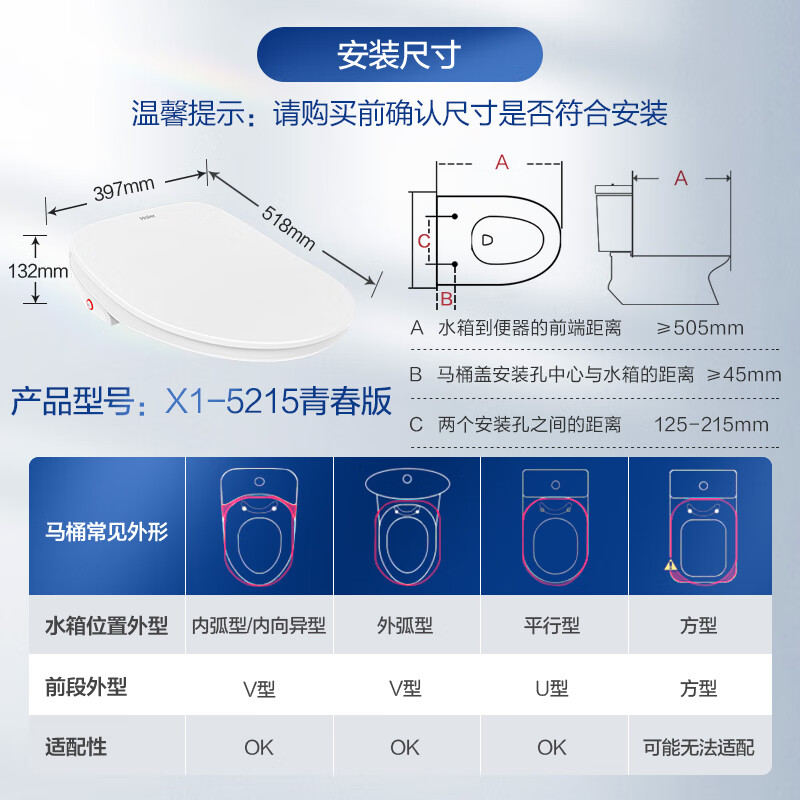 安装尺寸

温馨提示：请购买前确认尺寸是否符合安装

397mm
518mm
132mm
Haier

A
C
B
A

A 水箱到便器的前端距离 ≥505mm

B 马桶盖安装孔中心与水箱的距离 ≥45mm

C 两个安装孔之间的距离 125-215mm

产品型号：X1-5215青春版

| 马桶常见外形 | | | | |
|---|---|---|---|---|
| 水箱位置外型 | 内弧型/内向异型 | 外弧型 | 平行型 | 方型 |
| 前段外型 | V型 | V型 | U型 | 方型 |
| 适配性 | OK | OK | OK | 可能无法适配 |