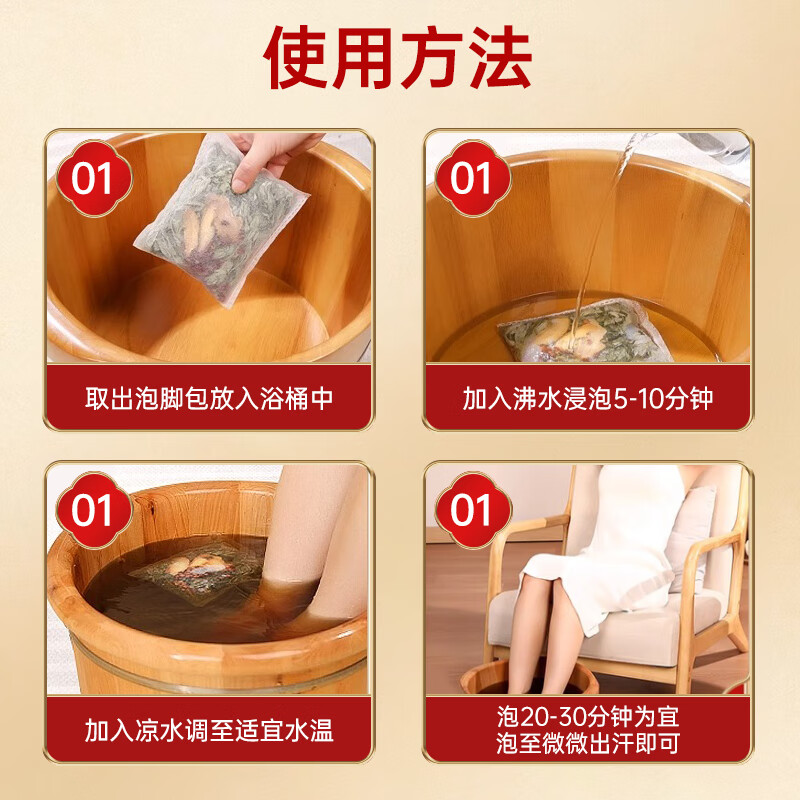 使用方法

01
取出泡脚包放入浴桶中

01
加入沸水浸泡5-10分钟

01
加入凉水调至适宜水温

01
泡20-30分钟为宜
泡至微微出汗即可