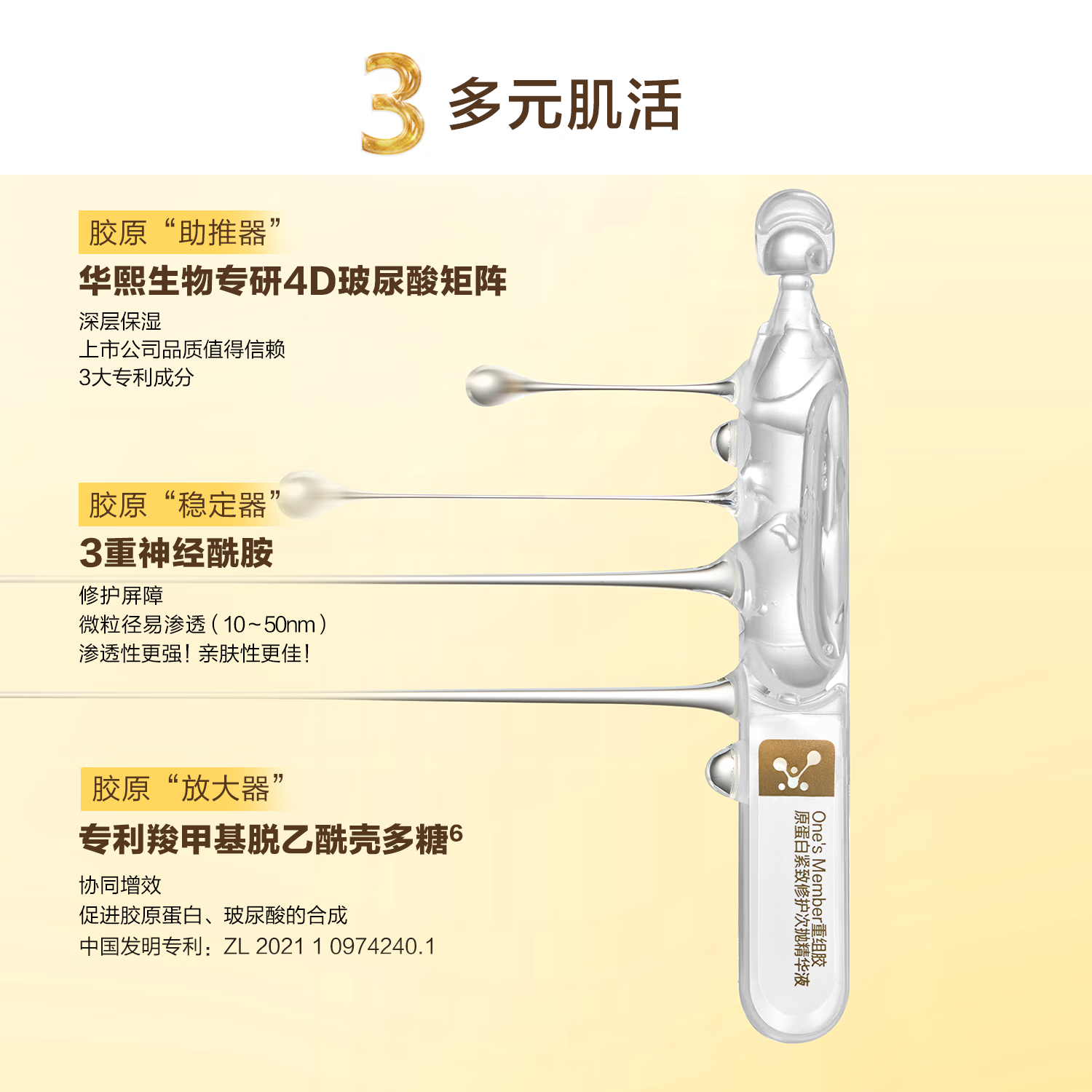 3 多元肌活

胶原“助推器”

华熙生物专研4D玻尿酸矩阵

深层保湿
上市公司品质值得信赖
3大专利成分

胶原“稳定器”

3重神经酰胺

修护屏障
微粒径易渗透（10~50nm）
渗透性更强！亲肤性更佳！

胶原“放大器”

专利羧甲基脱乙酰壳多糖$^6$

协同增效
促进胶原蛋白、玻尿酸的合成
中国发明专利：ZL 2021 1 0974240.1

One's Member重组胶
原蛋白紧致修护次抛精华液