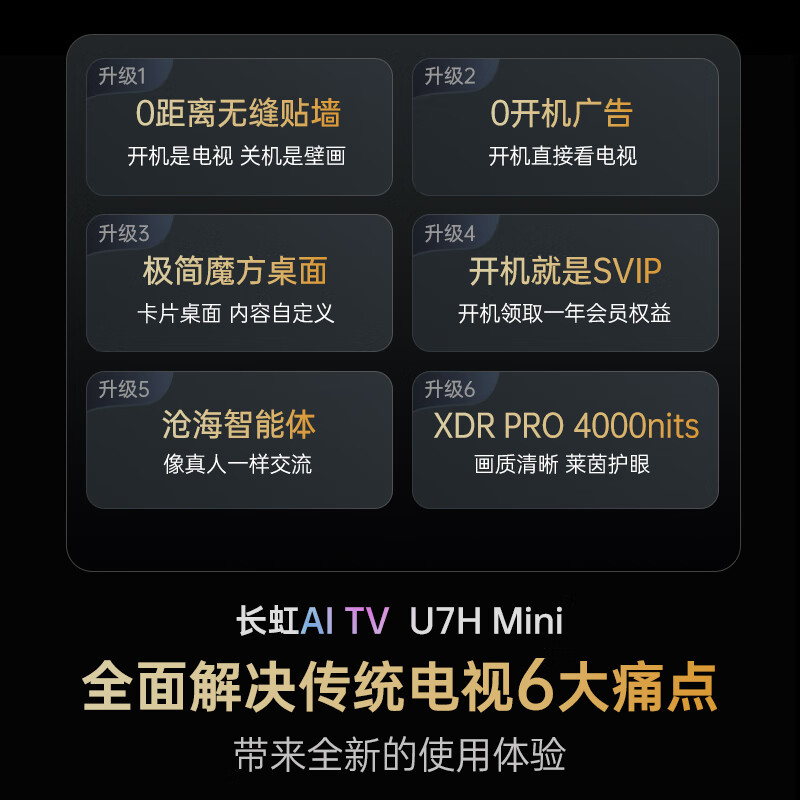 升级1
0距离无缝贴墙
开机是电视 关机是壁画

升级2
0开机广告
开机直接看电视

升级3
极简魔方桌面
卡片桌面 内容自定义

升级4
开机就是SVIP
开机领取一年会员权益

升级5
沧海智能体
像真人一样交流

升级6
XDR PRO 4000nits
画质清晰 莱茵护眼

长虹AI TV U7H Mini
全面解决传统电视6大痛点
带来全新的使用体验