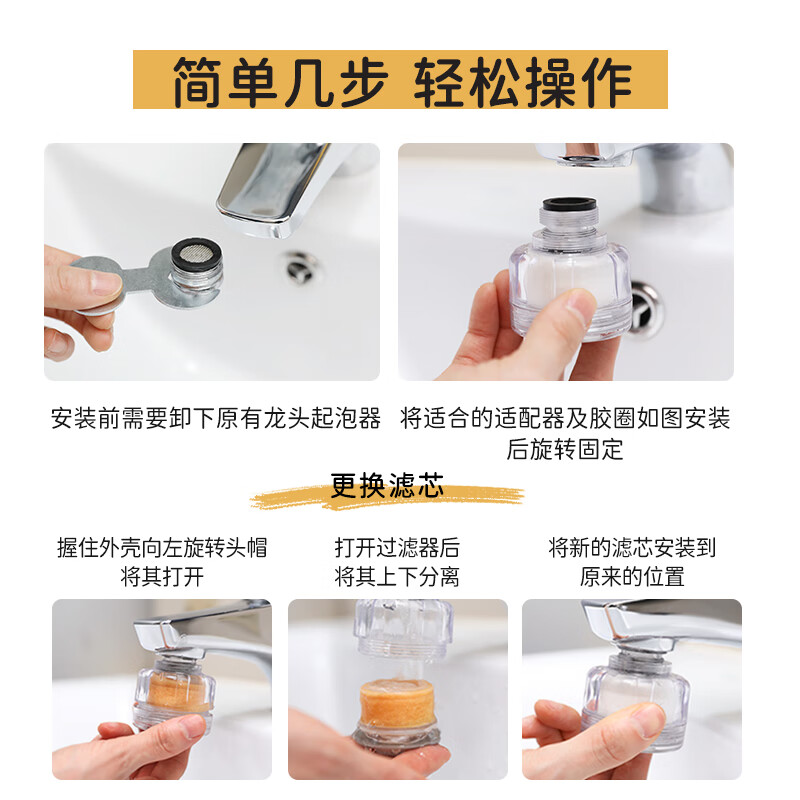 简单几步 轻松操作

安装前需要卸下原有龙头起泡器

将适合的适配器及胶圈如图安装后旋转固定

更换滤芯

握住外壳向左旋转头帽将其打开

打开过滤器后将其上下分离

将新的滤芯安装到原来的位置