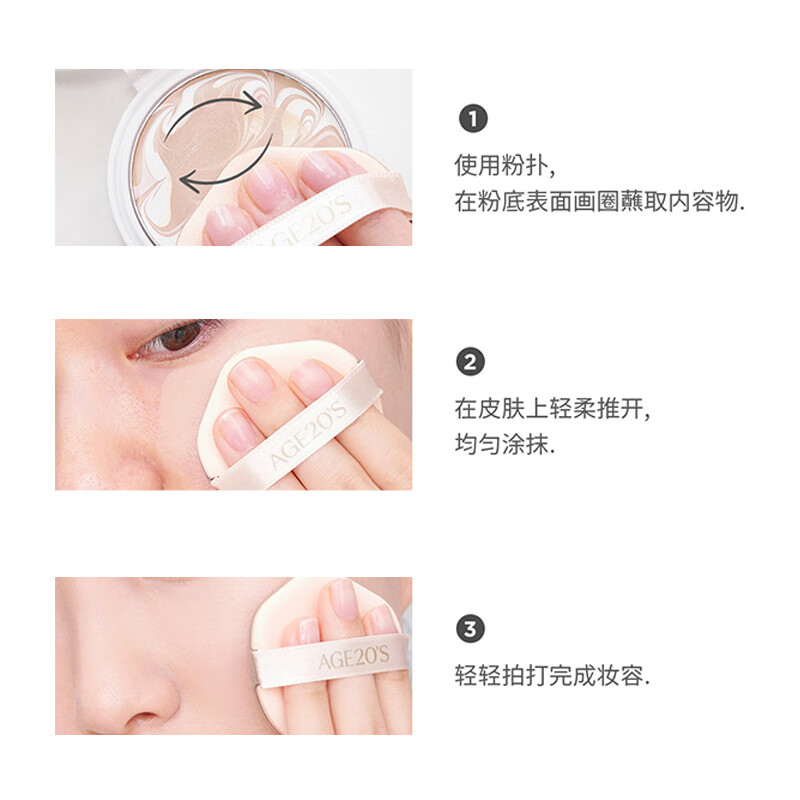 AGE20'S

1
使用粉扑,
在粉底表面画圈蘸取内容物.

AGE20'S

2
在皮肤上轻柔推开,
均匀涂抹.

AGE20'S

3
轻轻拍打完成妆容.