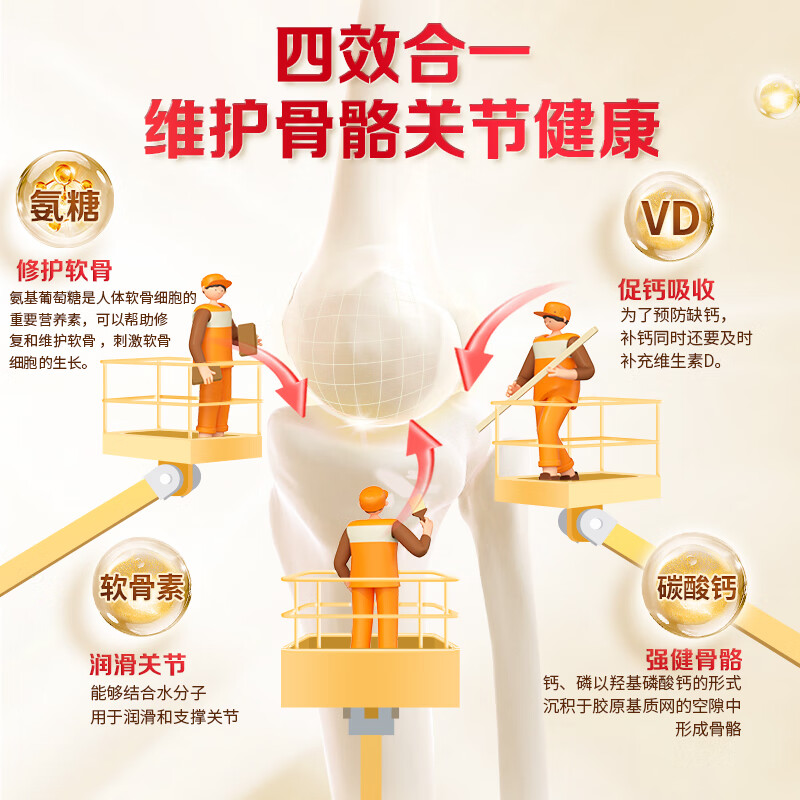 四效合一
维护骨骼关节健康

氨糖
修护软骨
氨基葡萄糖是人体软骨细胞的重要营养素，可以帮助修复和维护软骨，刺激软骨细胞的生长。

VD
促钙吸收
为了预防缺钙，补钙同时还要及时补充维生素D。

软骨素
润滑关节
能够结合水分子用于润滑和支撑关节

碳酸钙
强健骨骼
钙、磷以羟基磷酸钙的形式沉积于胶原基质网的空隙中形成骨骼