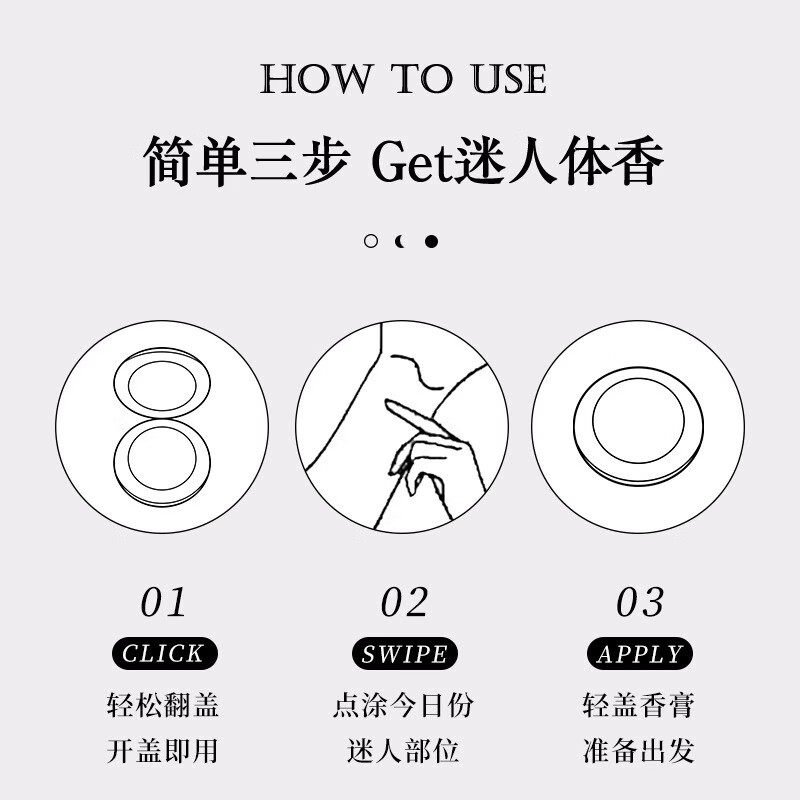 HOW TO USE

简单三步 Get迷人体香

01
CLICK
轻松翻盖
开盖即用

02
SWIPE
点涂今日份
迷人部位

03
APPLY
轻盖香膏
准备出发