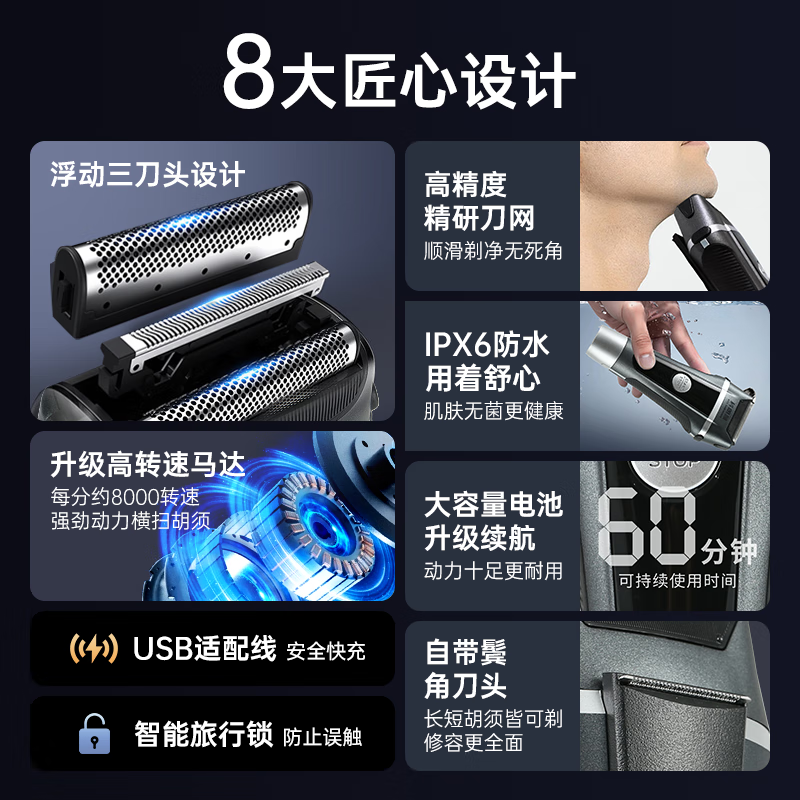 8大匠心设计

浮动三刀头设计

升级高转速马达
每分约8000转速
强劲动力横扫胡须

USB适配线 安全快充

智能旅行锁 防止误触

高精度
精研刀网
顺滑剃净无死角

IPX6防水
用着舒心
肌肤无菌更健康

大容量电池
升级续航
动力十足更耐用

STOP
60分钟
可持续使用时间

自带鬓
角刀头
长短胡须皆可剃
修容更全面