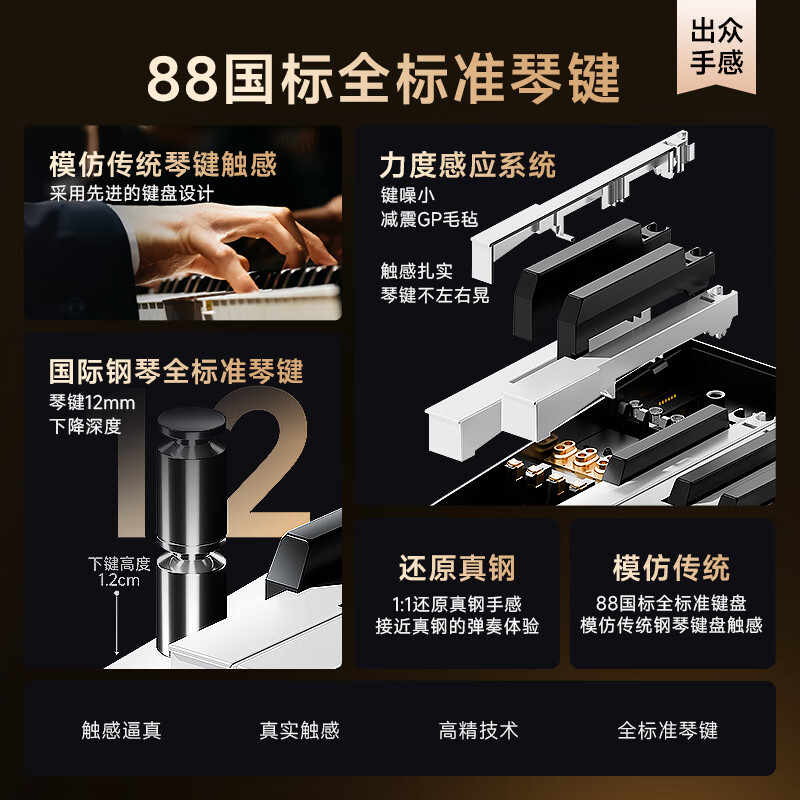 出众手感

88国标全标准琴键

模仿传统琴键触感
采用先进的键盘设计

力度感应系统
键噪小
减震GP毛毡

触感扎实
琴键不左右晃

国际钢琴全标准琴键
琴键12mm
下降深度

12

下键高度
1.2cm

还原真钢
1:1还原真钢手感
接近真钢的弹奏体验

模仿传统
88国标全标准键盘
模仿传统钢琴键盘触感

触感逼真

真实触感

高精技术

全标准琴键