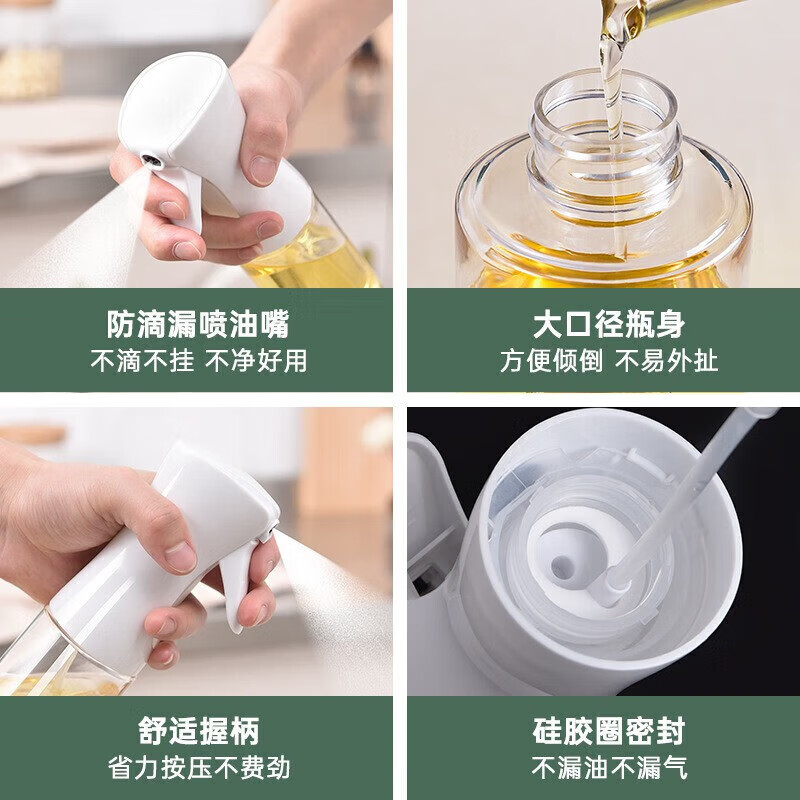 防滴漏喷油嘴
不滴不挂 不净好用

大口径瓶身
方便倾倒 不易外扯

舒适握柄
省力按压不费劲

硅胶圈密封
不漏油不漏气