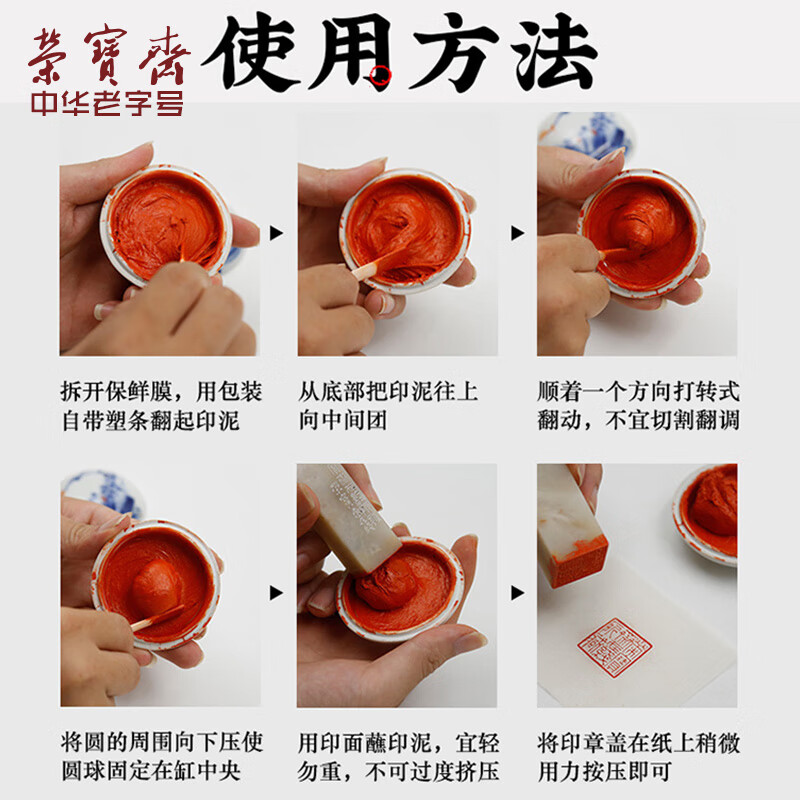 榮寶齋
中华老字号

使用方法

拆开保鲜膜，用包装自带塑条翻起印泥

从底部把印泥往上向中间团

顺着一个方向打转式翻动，不宜切割翻调

将圆的周围向下压使圆球固定在缸中央

用印面蘸印泥，宜轻勿重，不可过度挤压

将印章盖在纸上稍微用力按压即可