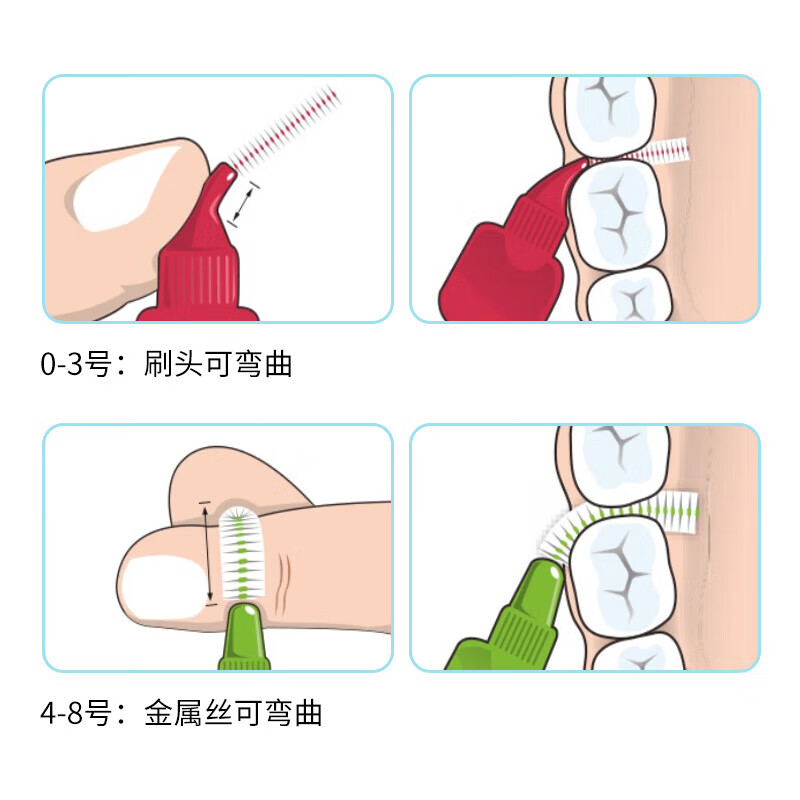 0-3号：刷头可弯曲

4-8号：金属丝可弯曲