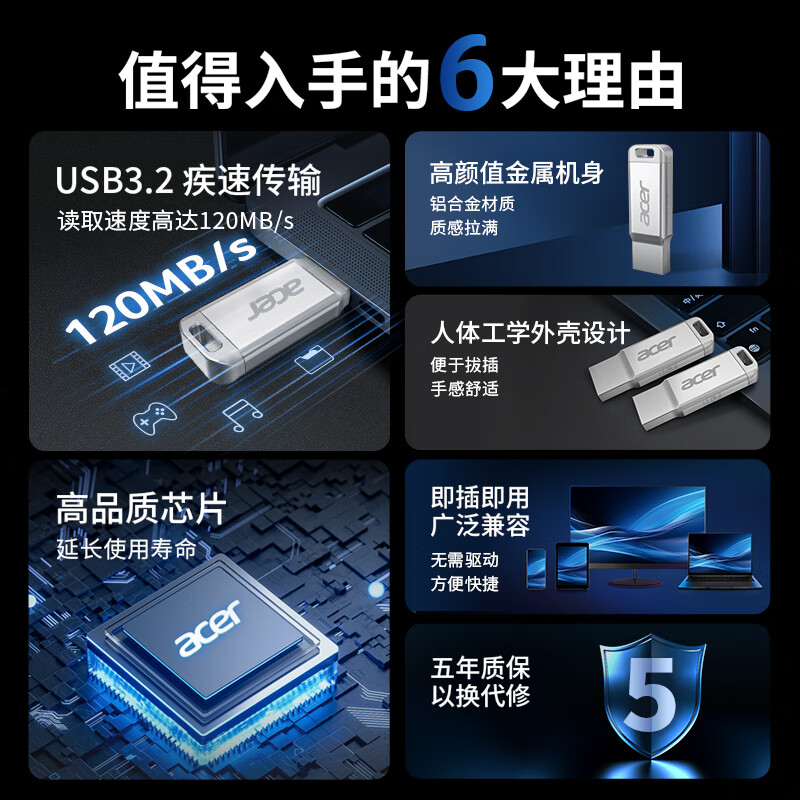 值得入手的6大理由

USB3.2 疾速传输
读取速度高达120MB/s

120MB/s

acer

高颜值金属机身
铝合金材质
质感拉满

acer

人体工学外壳设计
便于拔插
手感舒适

acer

acer

高品质芯片
延长使用寿命

acer

即插即用
广泛兼容
无需驱动
方便快捷

五年质保
以换代修

5