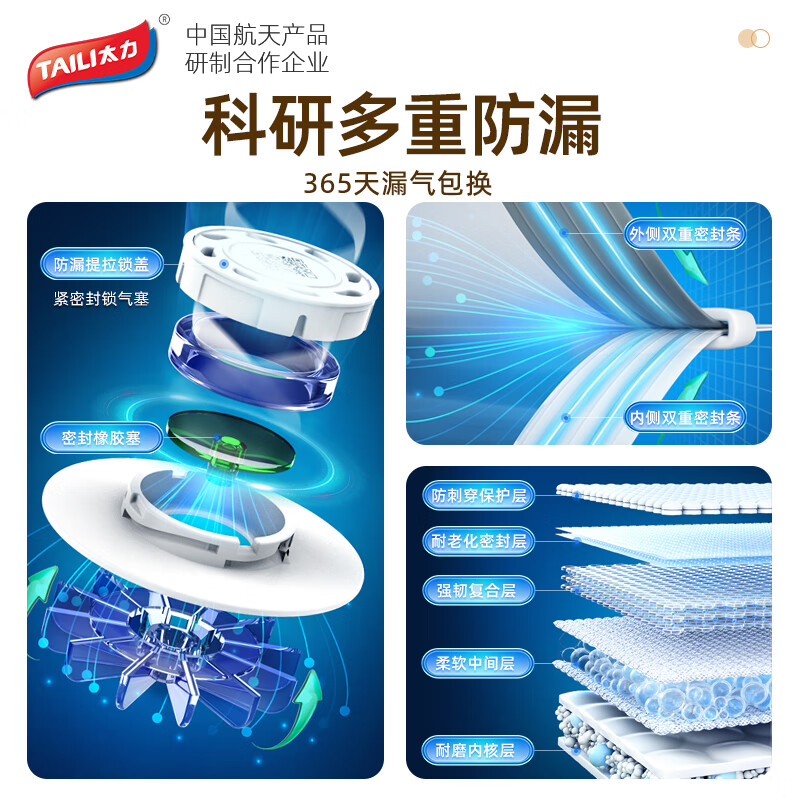 TAILI太力®

中国航天产品
研制合作企业

科研多重防漏

365天漏气包换

防漏提拉锁盖
紧密封锁气塞

密封橡胶塞

外侧双重密封条

内侧双重密封条

防刺穿保护层

耐老化密封层

强韧复合层

柔软中间层

耐磨内核层