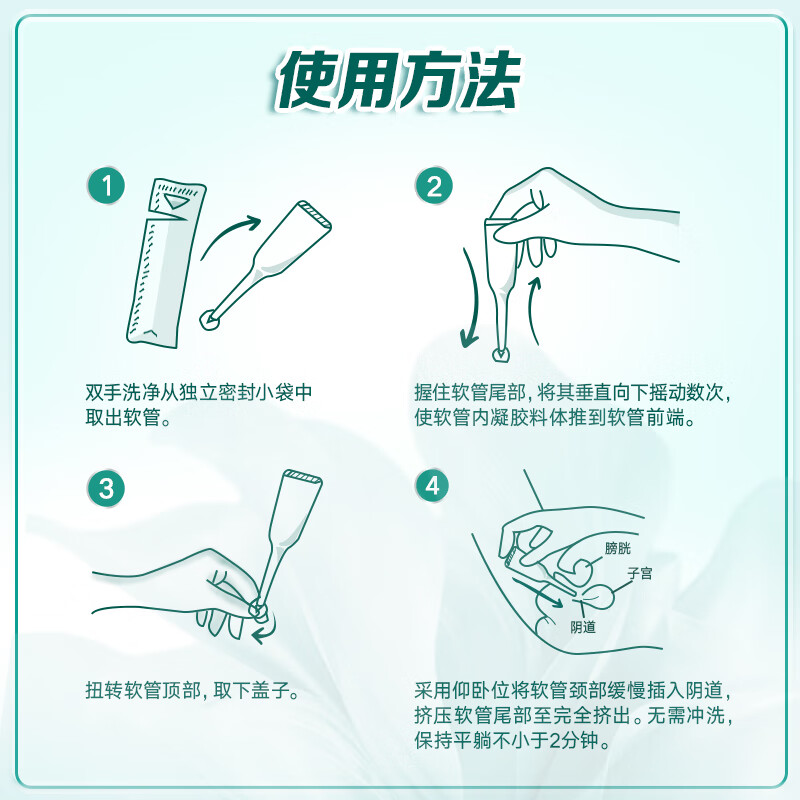 使用方法

1

双手洗净从独立密封小袋中取出软管。

2

握住软管尾部，将其垂直向下摇动数次，使软管内凝胶料体推到软管前端。

3

扭转软管顶部，取下盖子。

4

膀胱
子宫
阴道

采用仰卧位将软管颈部缓慢插入阴道，挤压软管尾部至完全挤出。无需冲洗，保持平躺不小于2分钟。