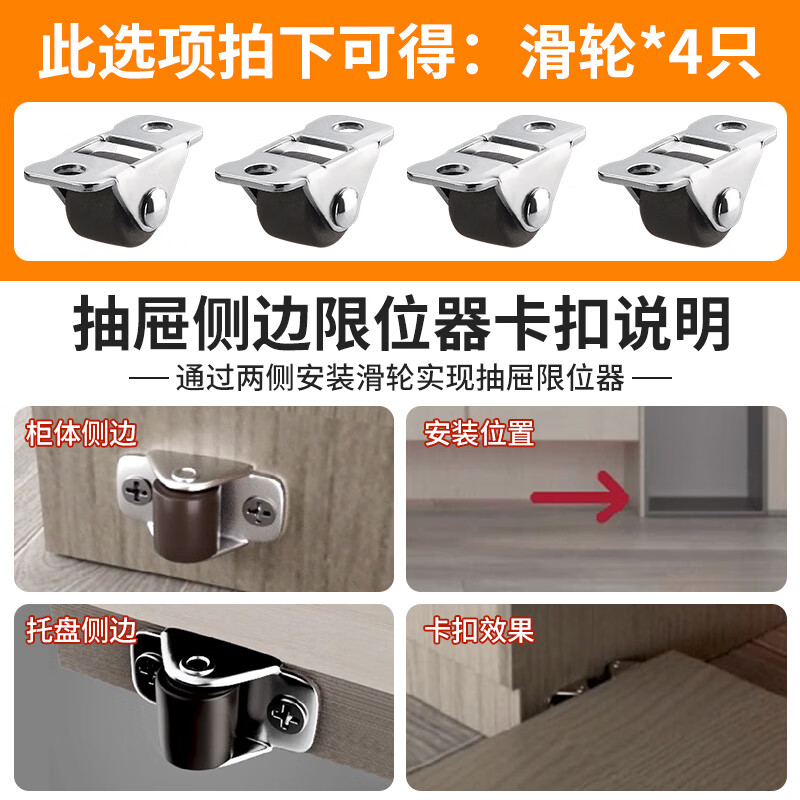 此选项拍下可得：滑轮*4只

抽屉侧边限位器卡扣说明

— 通过两侧安装滑轮实现抽屉限位器 —

柜体侧边

安装位置

托盘侧边

卡扣效果