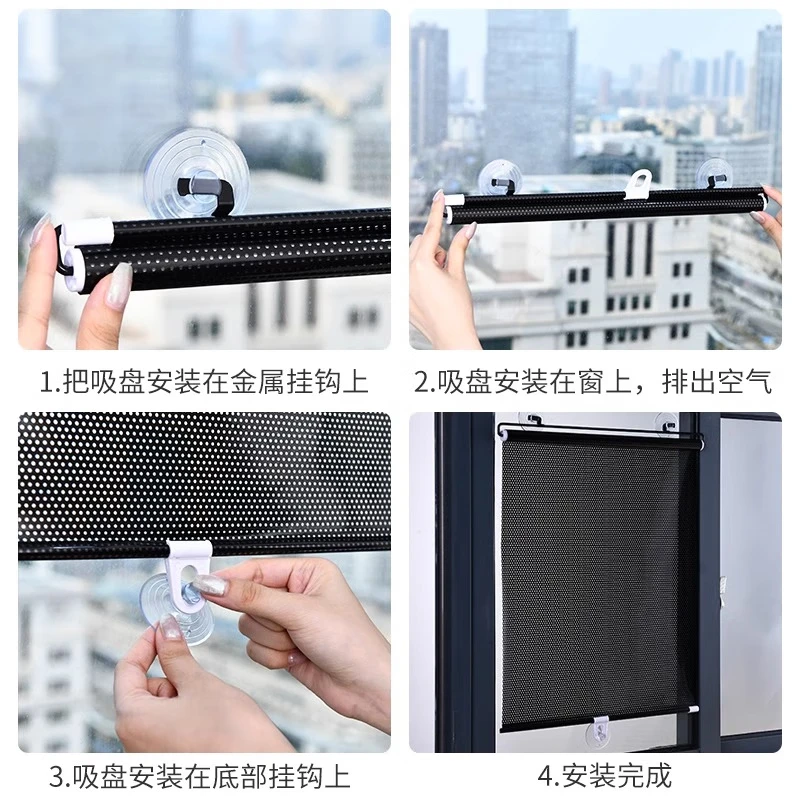 1.把吸盘安装在金属挂钩上

2.吸盘安装在窗上，排出空气

3.吸盘安装在底部挂钩上

4.安装完成