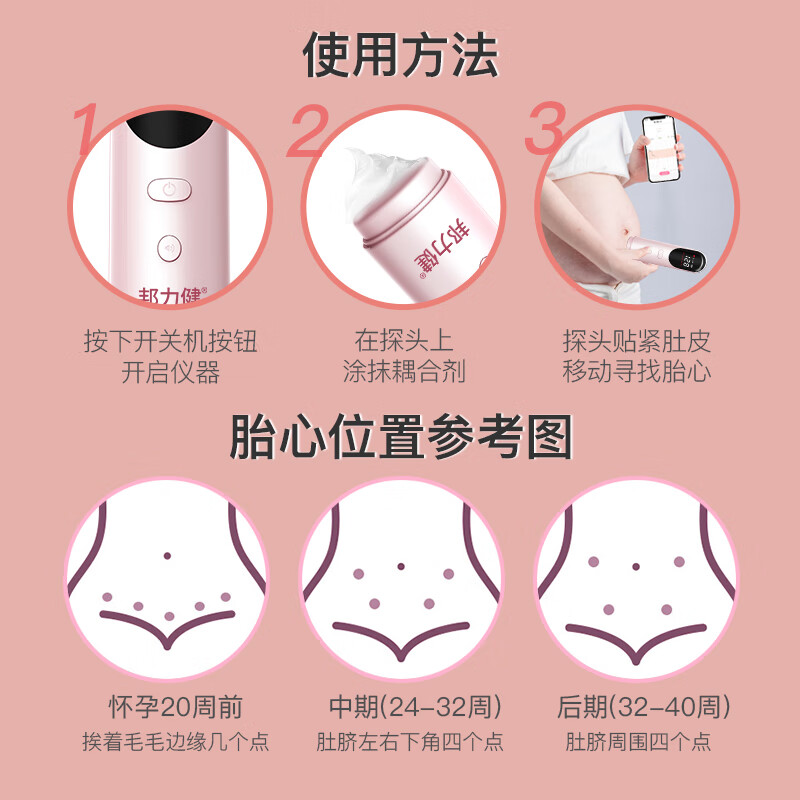 使用方法

1
邦力健®
按下开关机按钮
开启仪器

2
邦力健®
在探头上
涂抹耦合剂

3
探头贴紧肚皮
移动寻找胎心

胎心位置参考图

怀孕20周前
挨着毛毛边缘几个点

中期(24-32周)
肚脐左右下角四个点

后期(32-40周)
肚脐周围四个点