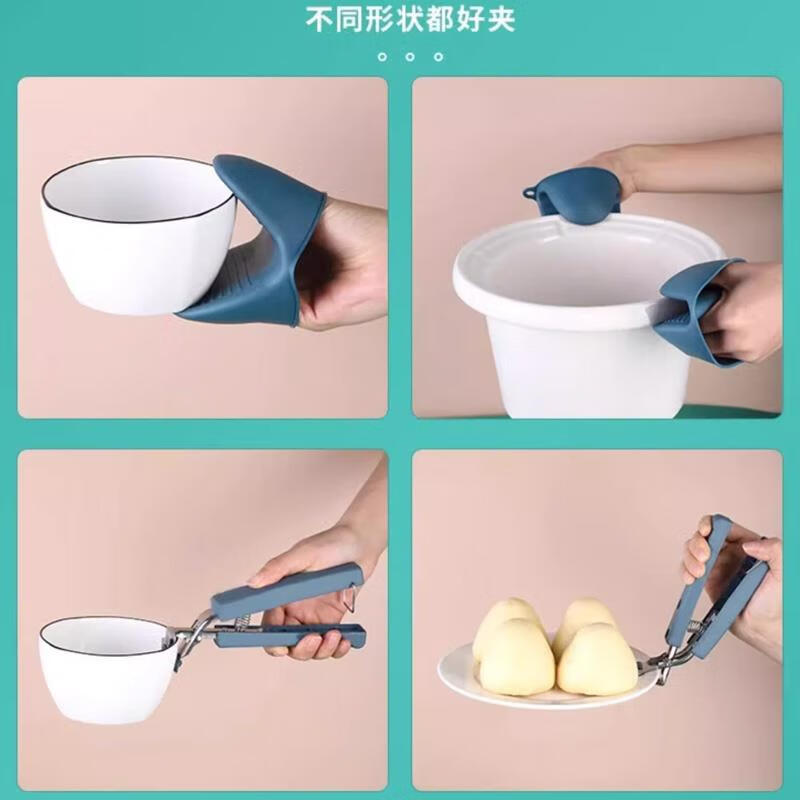 不同形状都好夹