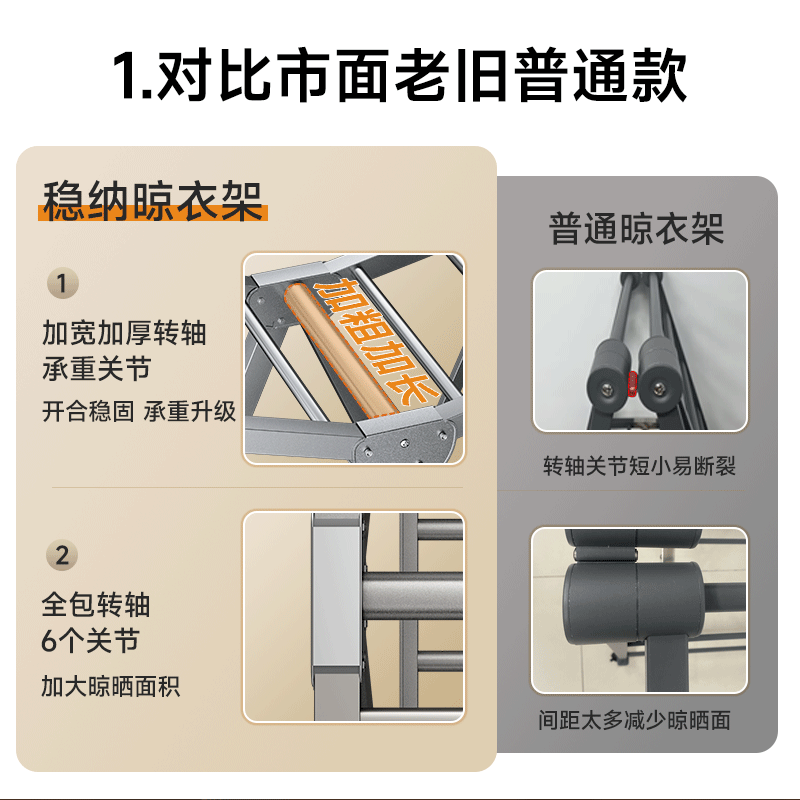 1.对比市面老旧普通款

稳纳晾衣架

1

加宽加厚转轴
承重关节

开合稳固 承重升级

加粗加长

2

全包转轴
6个关节

加大晾晒面积

普通晾衣架

转轴关节短小易断裂

间距太多减少晾晒面