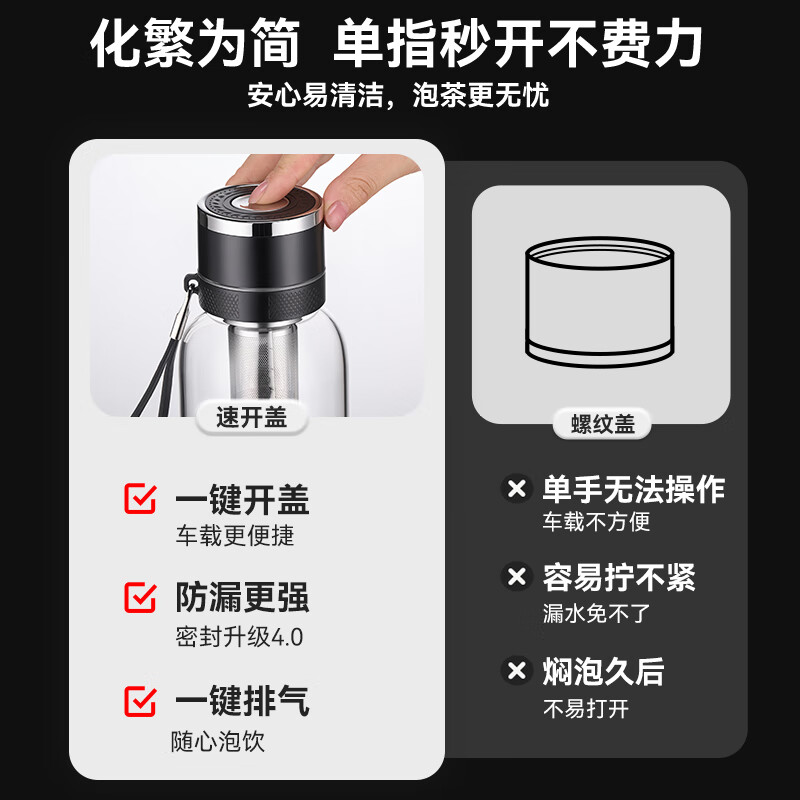 化繁为简 单指秒开不费力
安心易清洁，泡茶更无忧

速开盖

一键开盖
车载更便捷

防漏更强
密封升级4.0

一键排气
随心泡饮

螺纹盖

单手无法操作
车载不方便

容易拧不紧
漏水免不了

焖泡久后
不易打开