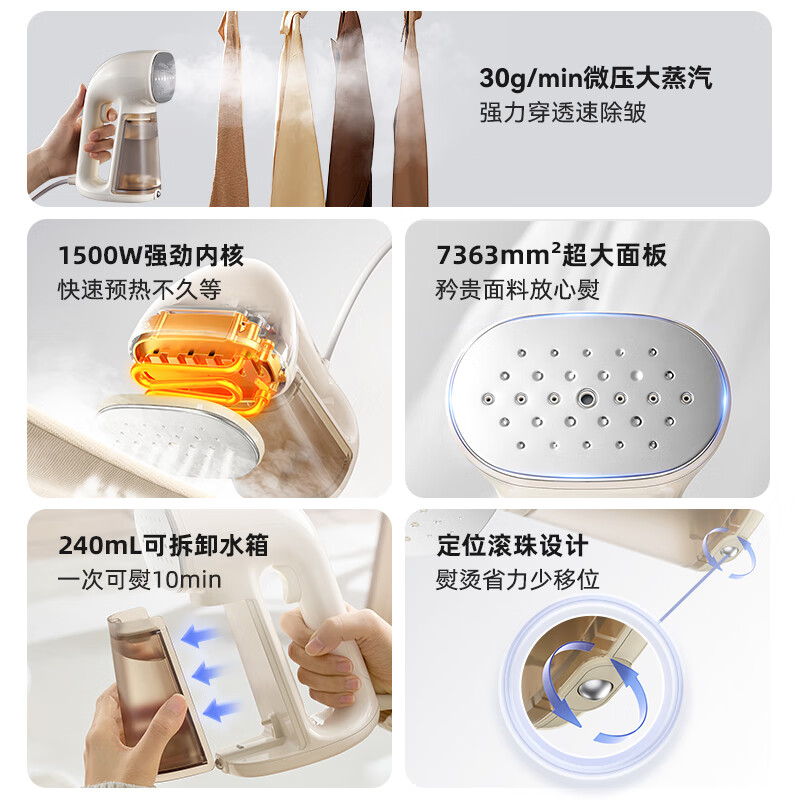 30g/min微压大蒸汽
强力穿透速除皱

1500W强劲内核
快速预热不久等

7363mm²超大面板
矜贵面料放心熨

240mL可拆卸水箱
一次可熨10min

定位滚珠设计
熨烫省力少移位