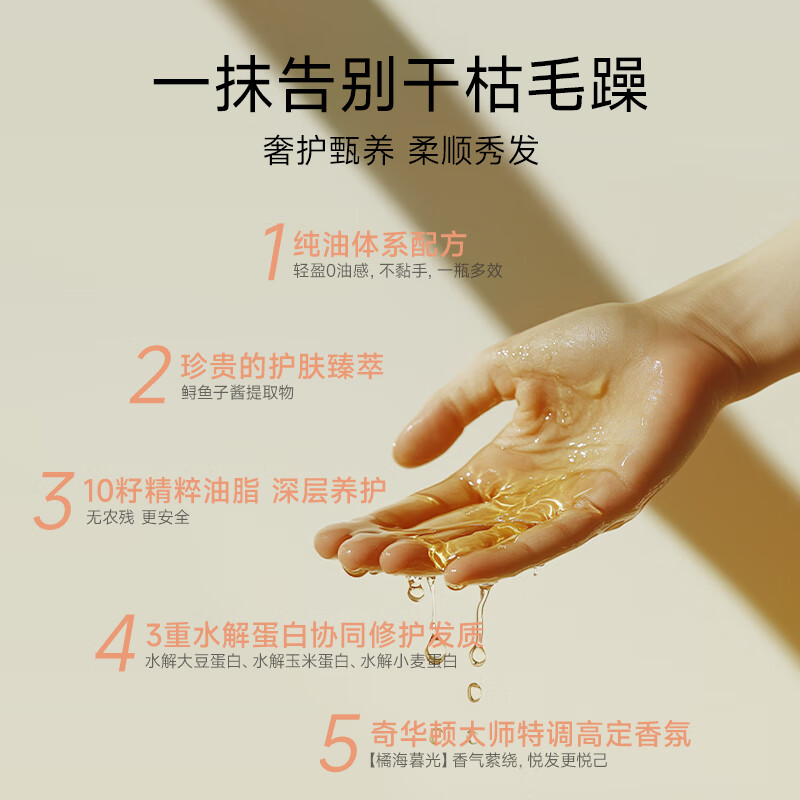 一抹告别干枯毛躁

奢护甄养 柔顺秀发

1 纯油体系配方
轻盈0油感, 不黏手, 一瓶多效

2 珍贵的护肤臻萃
鲟鱼子酱提取物

3 10籽精粹油脂 深层养护
无农残 更安全

4 3重水解蛋白协同修护发质
水解大豆蛋白、水解玉米蛋白、水解小麦蛋白

5 奇华顿大师特调高定香氛
【橘海暮光】香气萦绕, 悦发更悦己