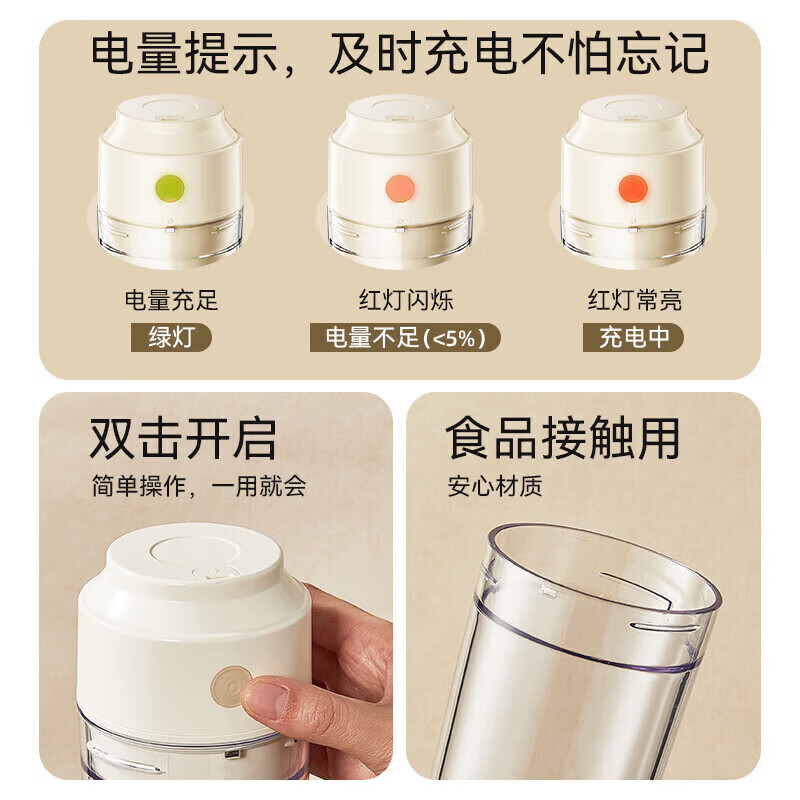 电量提示，及时充电不怕忘记

电量充足
绿灯

红灯闪烁
电量不足(<5%)

红灯常亮
充电中

双击开启
简单操作，一用就会

食品接触用
安心材质